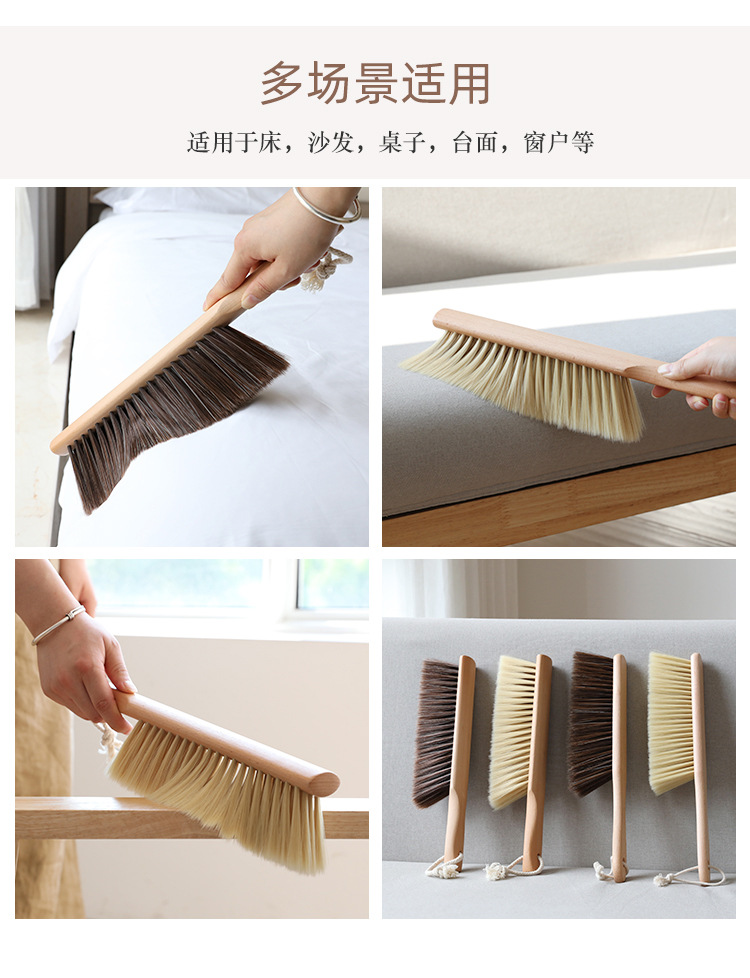 多场景适用

适用于床，沙发，桌子，台面，窗户等