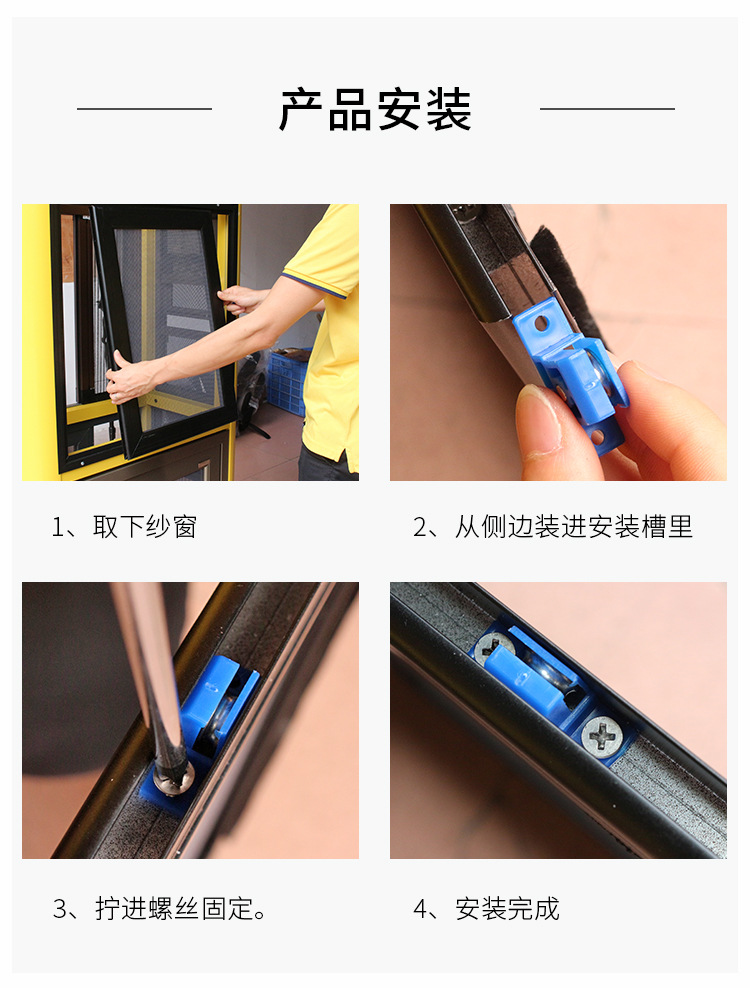 产品安装

1、取下纱窗

2、从侧边装进安装槽里

3、拧进螺丝固定。

4、安装完成