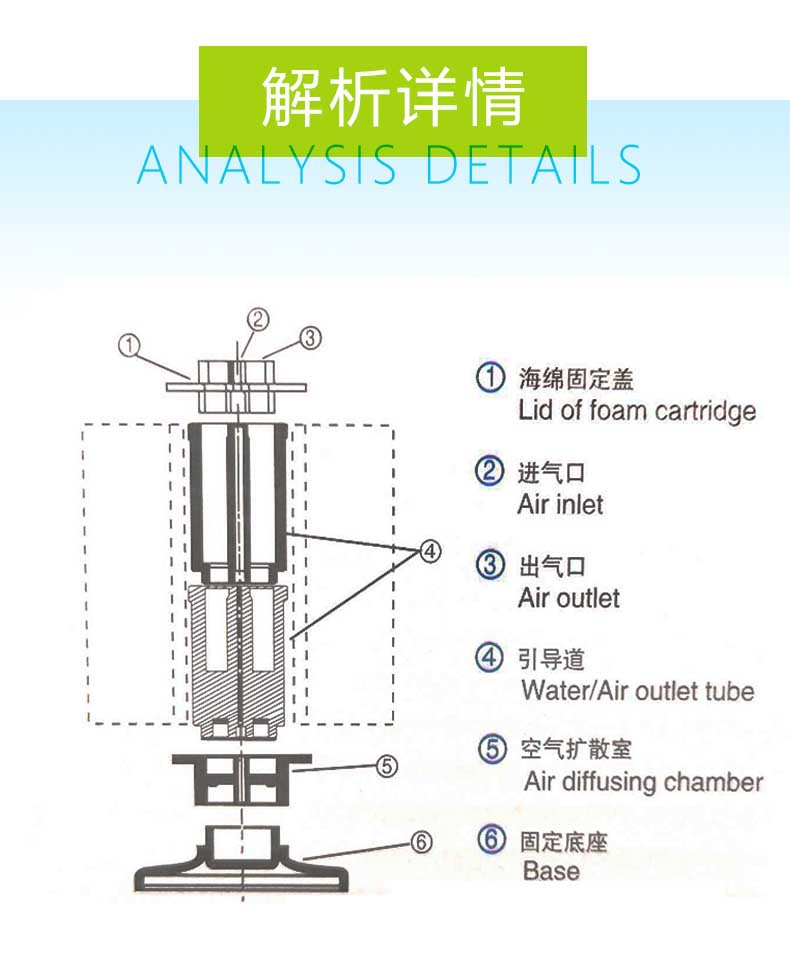 解析详情
ANALYSIS DETAILS

①
②
③
④
⑤
⑥

① 海绵固定盖
Lid of foam cartridge

② 进气口
Air inlet

③ 出气口
Air outlet

④ 引导道
Water/Air outlet tube

⑤ 空气扩散室
Air diffusing chamber

⑥ 固定底座
Base