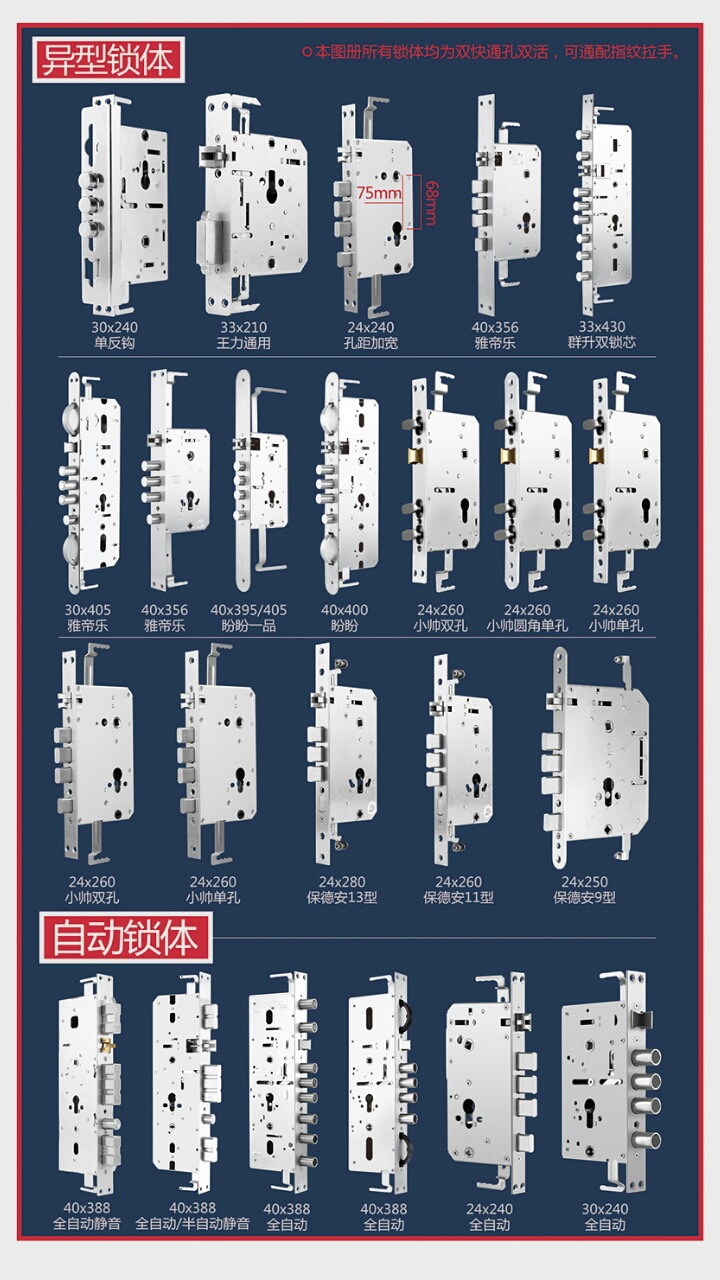 异型锁体

○本图册所有锁体均为双快通孔双活，可通配指纹拉手。

75mm
68mm

30x240
单反钩

33x210
王力通用

24x240
孔距加宽

40x356
雅帝乐

33x430
群升双锁芯

30x405
雅帝乐

40x356
雅帝乐

40x395/405
盼盼一品

40x400
盼盼

24x260
小帅双孔

24x260
小帅圆角单孔

24x260
小帅单孔

24x260
小帅双孔

24x260
小帅单孔

24x280
保德安13型

24x260
保德安11型

24x250
保德安9型

自动锁体

40x388
全自动静音

40x388
全自动/半自动静音

40x388
全自动

40x388
全自动

24x240
全自动

30x240
全自动