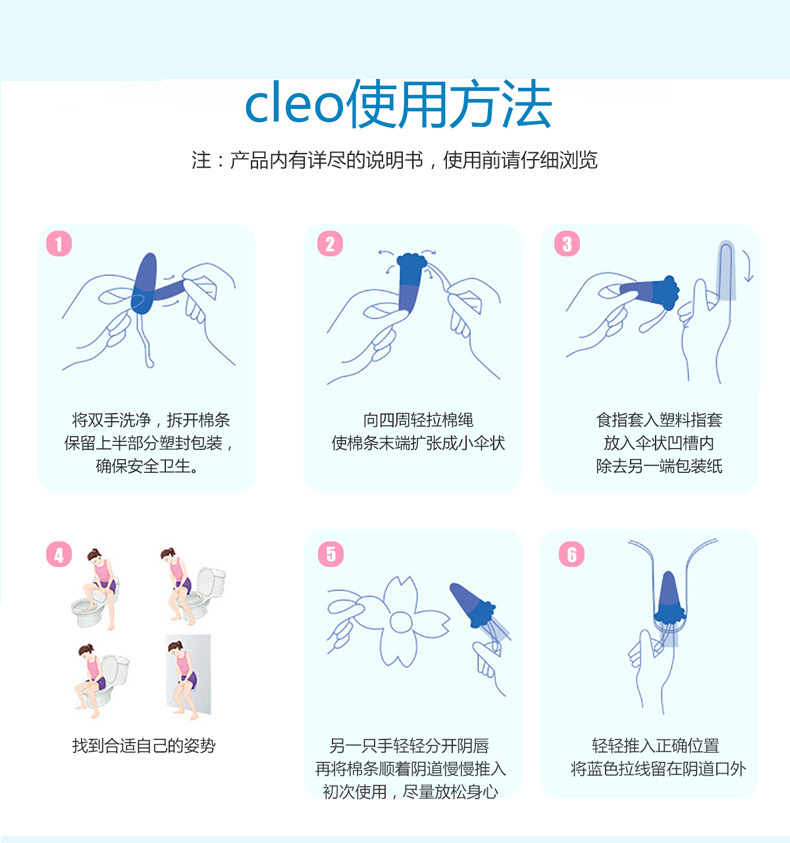 cleo使用方法

注：产品内有详尽的说明书，使用前请仔细浏览

1

将双手洗净，拆开棉条
保留上半部分塑封包装，
确保安全卫生。

2

向四周轻拉棉绳
使棉条末端扩张成小伞状

3

食指套入塑料指套
放入伞状凹槽内
除去另一端包装纸

4

找到合适自己的姿势

5

另一只手轻轻分开阴唇
再将棉条顺着阴道慢慢推入
初次使用，尽量放松身心

6

轻轻推入正确位置
将蓝色拉线留在阴道口外