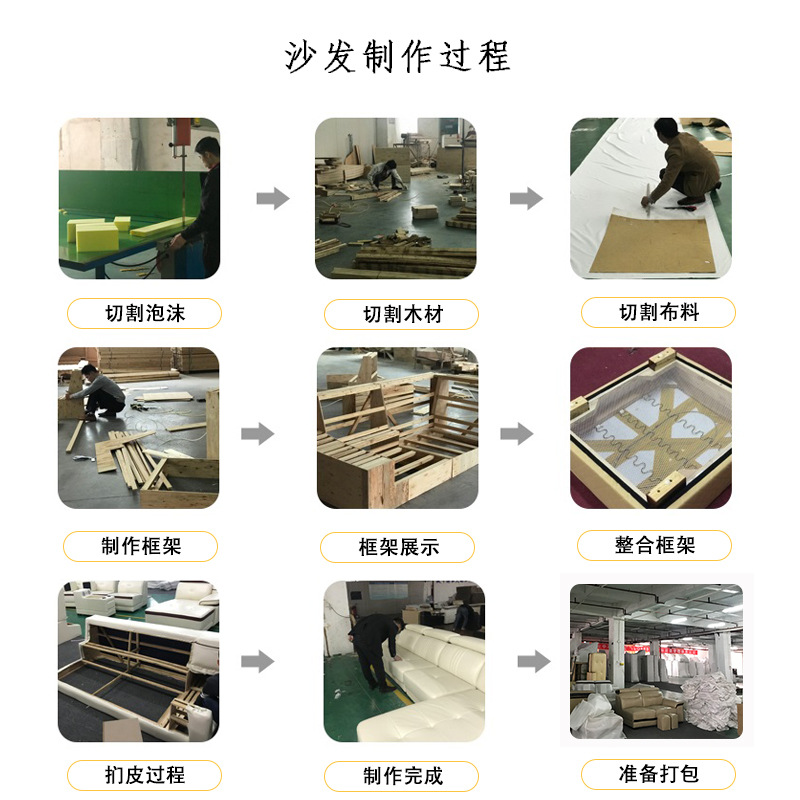 沙发制作过程

切割泡沫

切割木材

切割布料

制作框架

框架展示

整合框架

扪皮过程

制作完成

准备打包