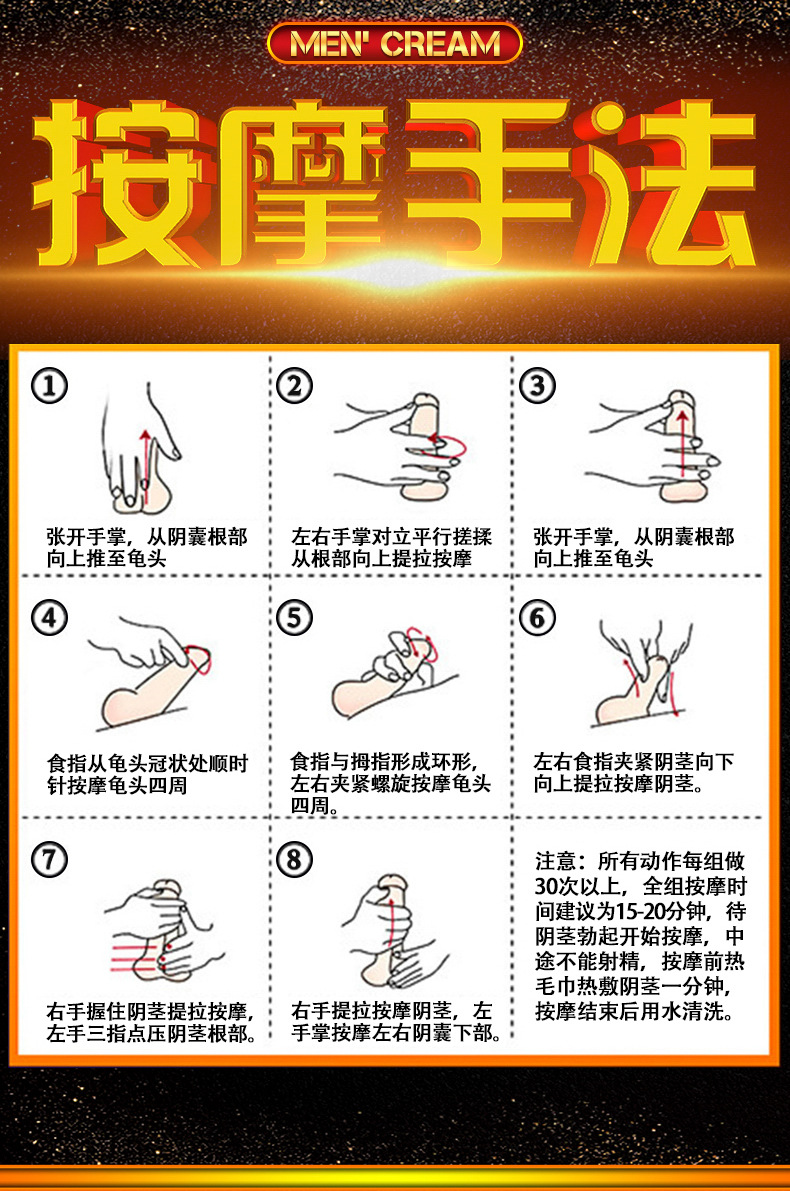 MEN' CREAM

按摩手法

①
张开手掌，从阴囊根部向上推至龟头

②
左右手掌对立平行搓揉从根部向上提拉按摩

③
张开手掌，从阴囊根部向上推至龟头

④
食指从龟头冠状处顺时针按摩龟头四周

⑤
食指与拇指形成环形，左右夹紧螺旋按摩龟头四周。

⑥
左右食指夹紧阴茎向下向上提拉按摩阴茎。

⑦
右手握住阴茎提拉按摩，左手三指点压阴茎根部。

⑧
右手提拉按摩阴茎，左手掌按摩左右阴囊下部。

注意：所有动作每组做30次以上，全组按摩时间建议为15-20分钟，待阴茎勃起开始按摩，中途不能射精，按摩前热毛巾热敷阴茎一分钟，按摩结束后用水清洗。