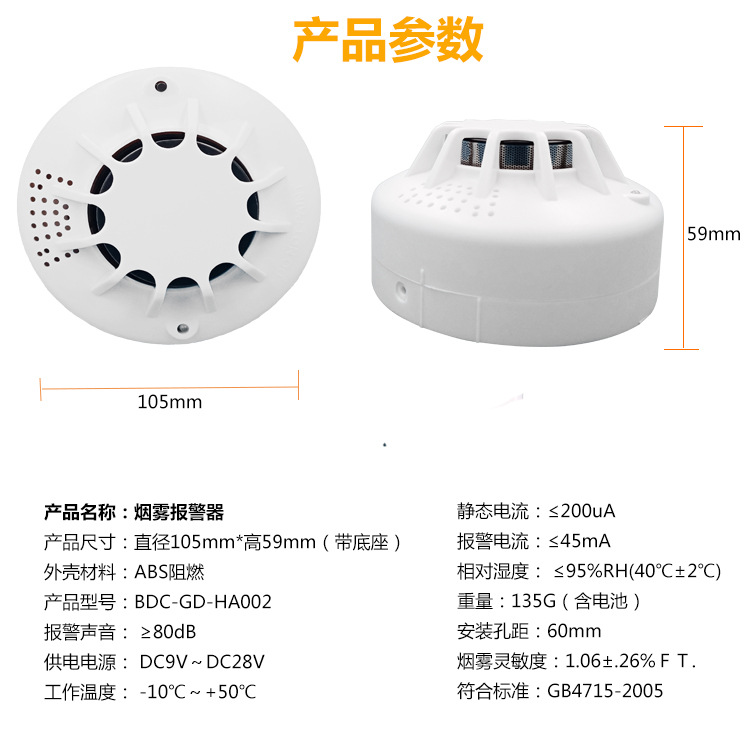 产品参数

59mm

105mm

产品名称：烟雾报警器
产品尺寸：直径105mm*高59mm（带底座）
外壳材料：ABS阻燃
产品型号：BDC-GD-HA002
报警声音：≥80dB
供电电源：DC9V～DC28V
工作温度：-10℃～+50℃

静态电流：≤200uA
报警电流：≤45mA
相对湿度：≤95%RH(40℃±2℃)
重量：135G（含电池）
安装孔距：60mm
烟雾灵敏度：1.06±.26% F T.
符合标准：GB4715-2005