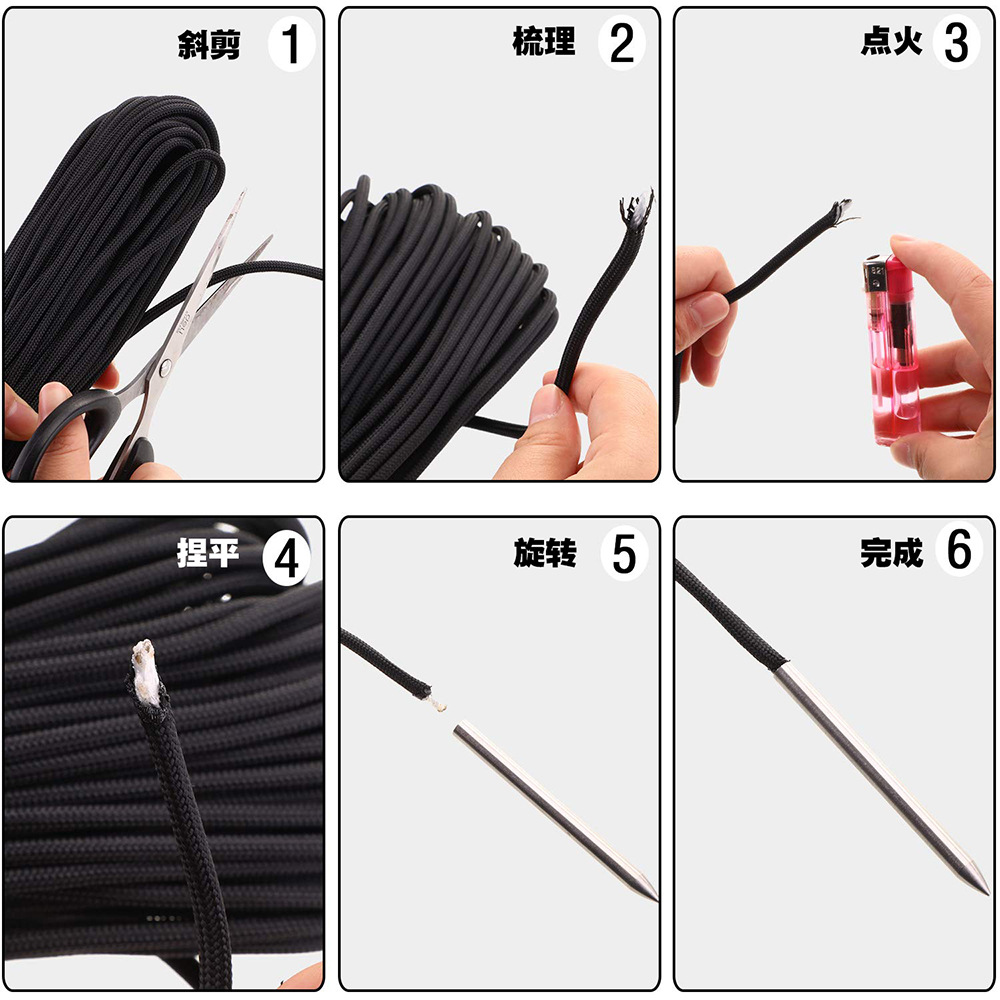 斜剪 1

梳理 2

点火 3

捏平 4

旋转 5

完成 6