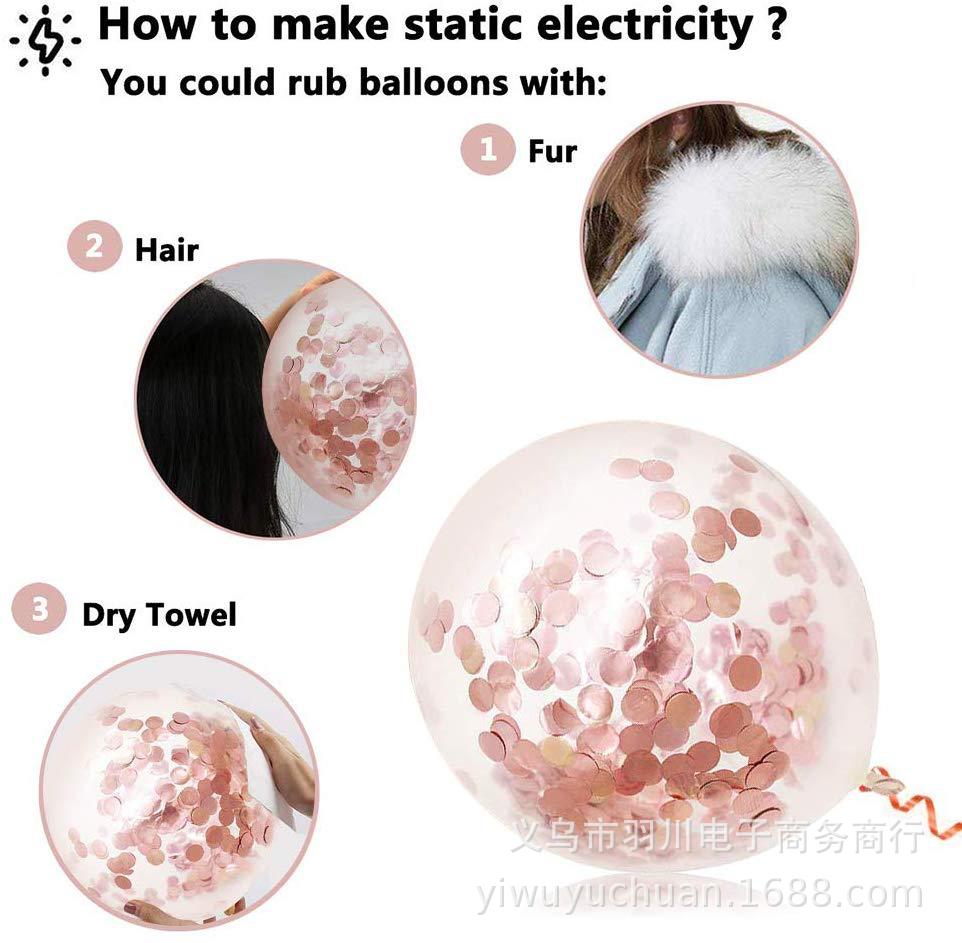 How to make static electricity ?
You could rub balloons with:

1 Fur

2 Hair

3 Dry Towel

义乌市羽川电子商务商行
yiwuyuchuan.1688.com