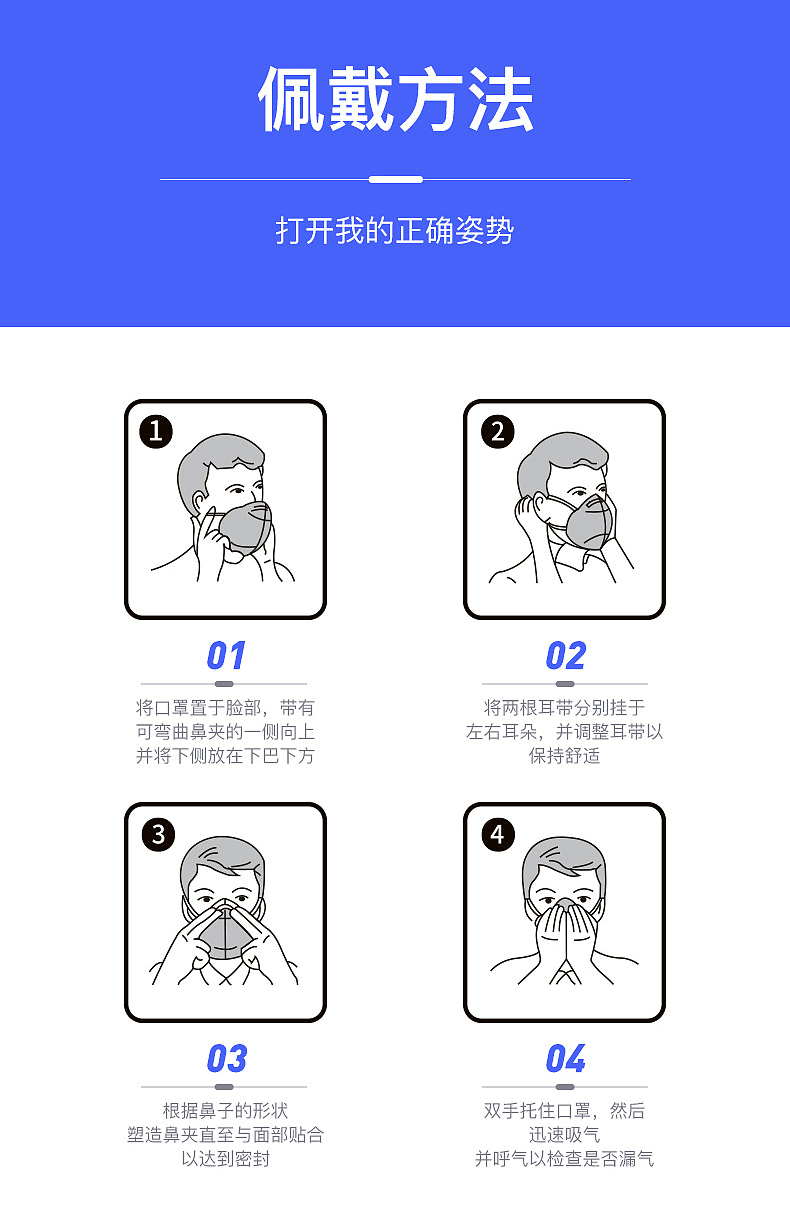 佩戴方法

打开我的正确姿势

1

01

将口罩置于脸部，带有可弯曲鼻夹的一侧向上并将下侧放在下巴下方

2

02

将两根耳带分别挂于左右耳朵，并调整耳带以保持舒适

3

03

根据鼻子的形状塑造鼻夹直至与面部贴合以达到密封

4

04

双手托住口罩，然后迅速吸气并呼气以检查是否漏气