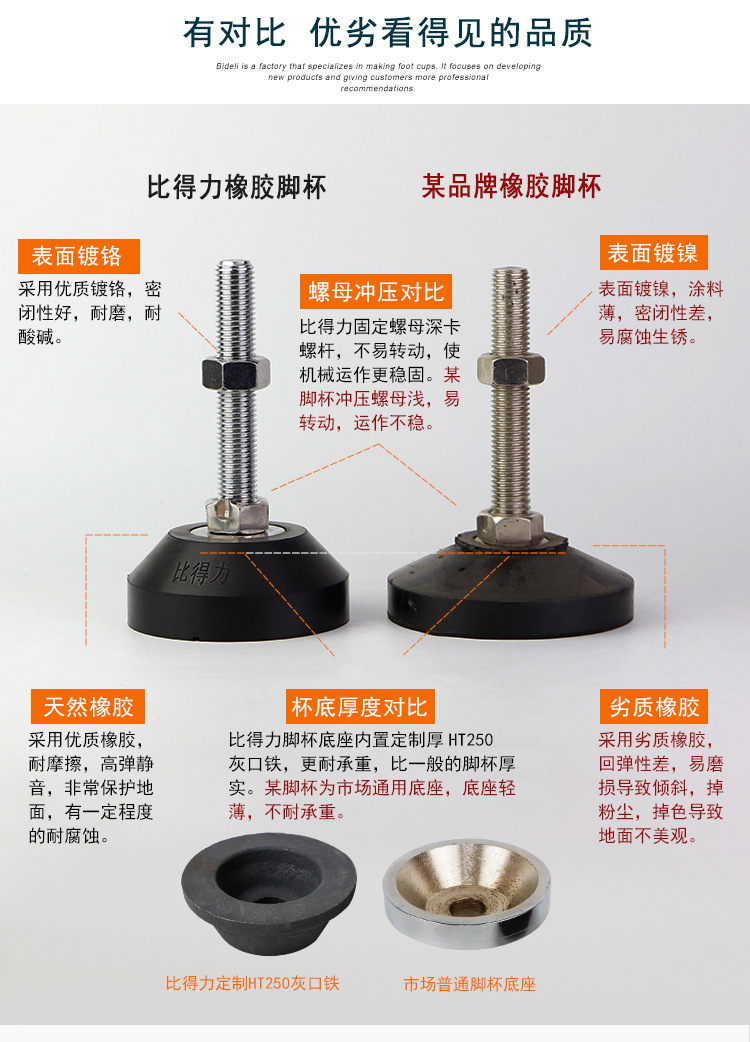 有对比 优劣看得见的品质

Bideli is a factory that specializes in making foot cups. It focuses on developing new products and giving customers more professional recommendations.

比得力橡胶脚杯

某品牌橡胶脚杯

表面镀铬

采用优质镀铬，密闭性好，耐磨，耐酸碱。

螺母冲压对比

比得力固定螺母深卡螺杆，不易转动，使机械运作更稳固。某脚杯冲压螺母浅，易转动，运作不稳。

表面镀镍

表面镀镍，涂料薄，密闭性差，易腐蚀生锈。

比得力

天然橡胶

采用优质橡胶，耐摩擦，高弹静音，非常保护地面，有一定程度的耐腐蚀。

杯底厚度对比

比得力脚杯底座内置定制厚 HT250 灰口铁，更耐承重，比一般的脚杯厚实。某脚杯为市场通用底座，底座轻薄，不耐承重。

劣质橡胶

采用劣质橡胶，回弹性差，易磨损导致倾斜，掉粉尘，掉色导致地面不美观。

比得力定制HT250灰口铁

市场普通脚杯底座