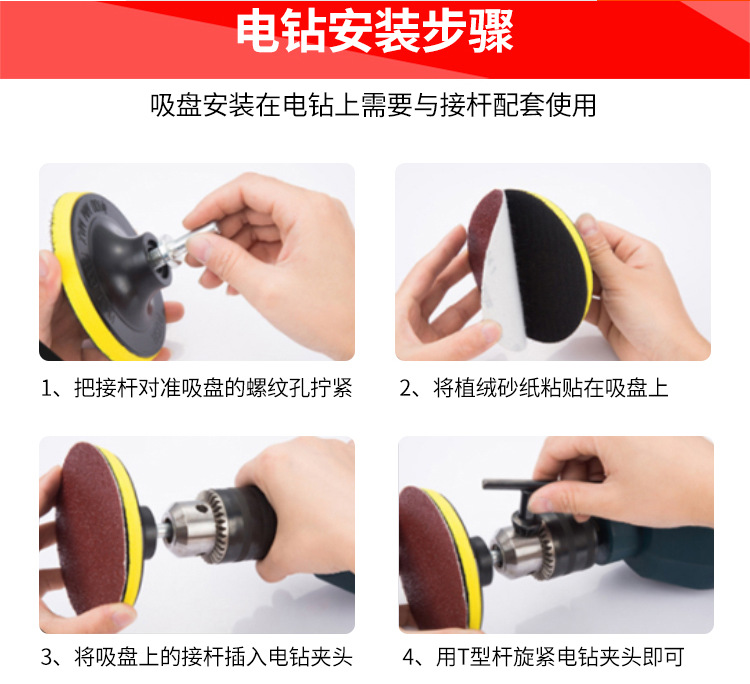 电钻安装步骤

吸盘安装在电钻上需要与接杆配套使用

1、把接杆对准吸盘的螺纹孔拧紧

2、将植绒砂纸粘贴在吸盘上

3、将吸盘上的接杆插入电钻夹头

4、用T型杆旋紧电钻夹头即可