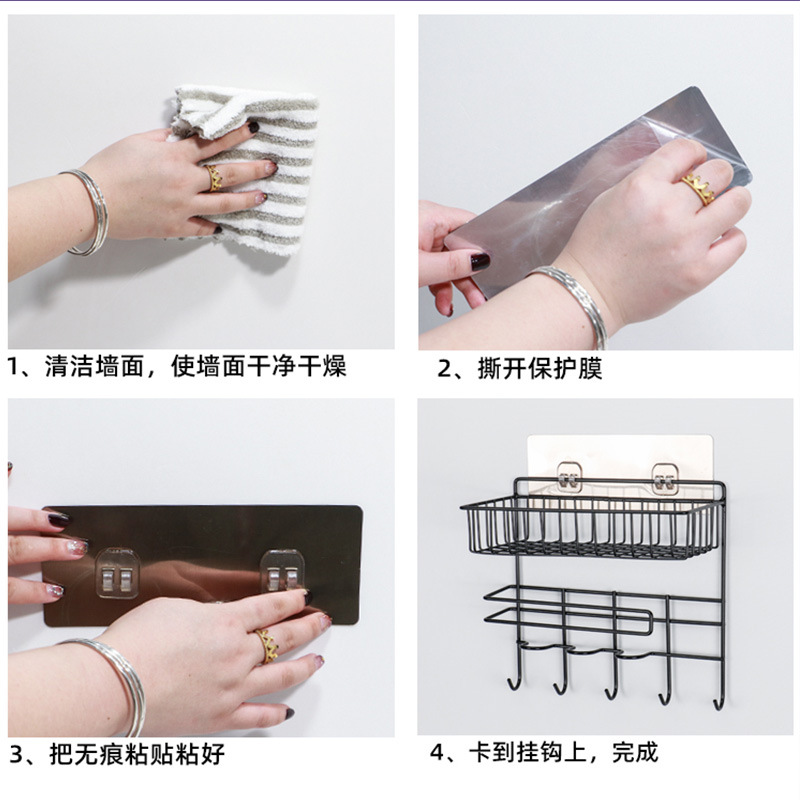 1、清洁墙面，使墙面干净干燥

2、撕开保护膜

3、把无痕粘贴粘好

4、卡到挂钩上，完成