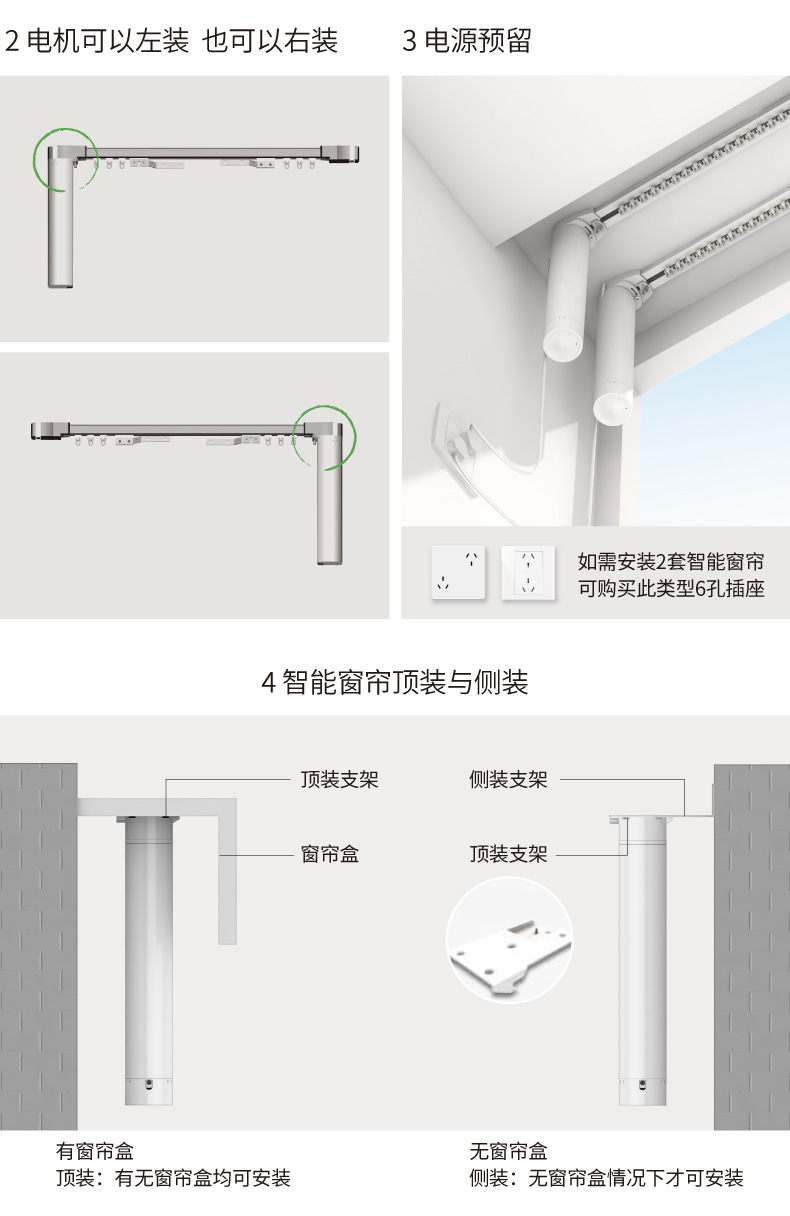 2 电机可以左装 也可以右装

3 电源预留

如需安装2套智能窗帘
可购买此类型6孔插座

4 智能窗帘顶装与侧装

顶装支架

窗帘盒

侧装支架

顶装支架

有窗帘盒
顶装：有无窗帘盒均可安装

无窗帘盒
侧装：无窗帘盒情况下才可安装