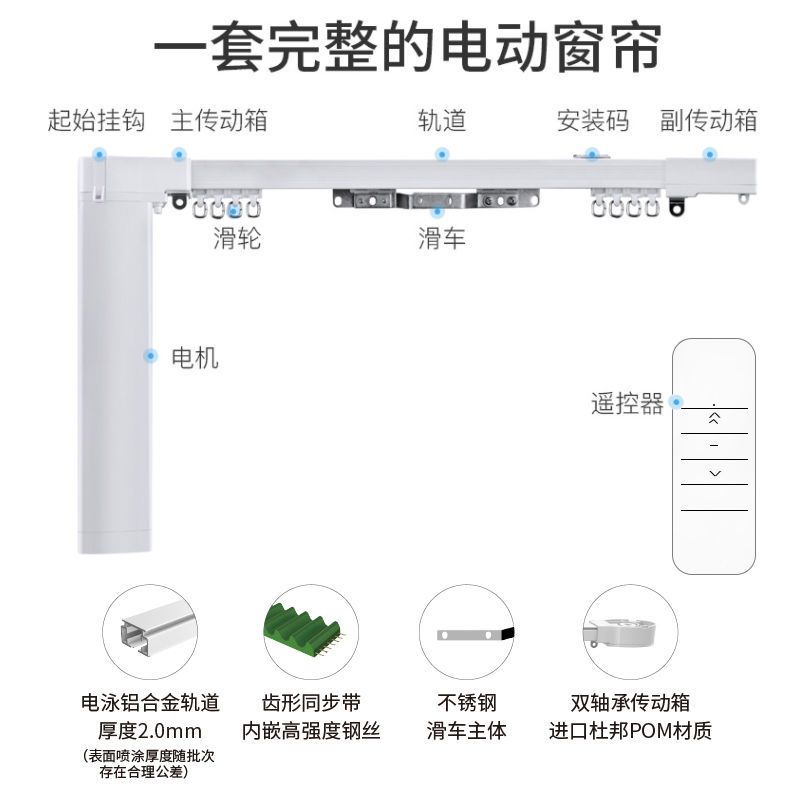 一套完整的电动窗帘

起始挂钩　主传动箱　轨道　安装码　副传动箱

滑轮　滑车

电机

遥控器

电泳铝合金轨道
厚度2.0mm
(表面喷涂厚度随批次存在合理公差)

齿形同步带
内嵌高强度钢丝

不锈钢
滑车主体

双轴承传动箱
进口杜邦POM材质