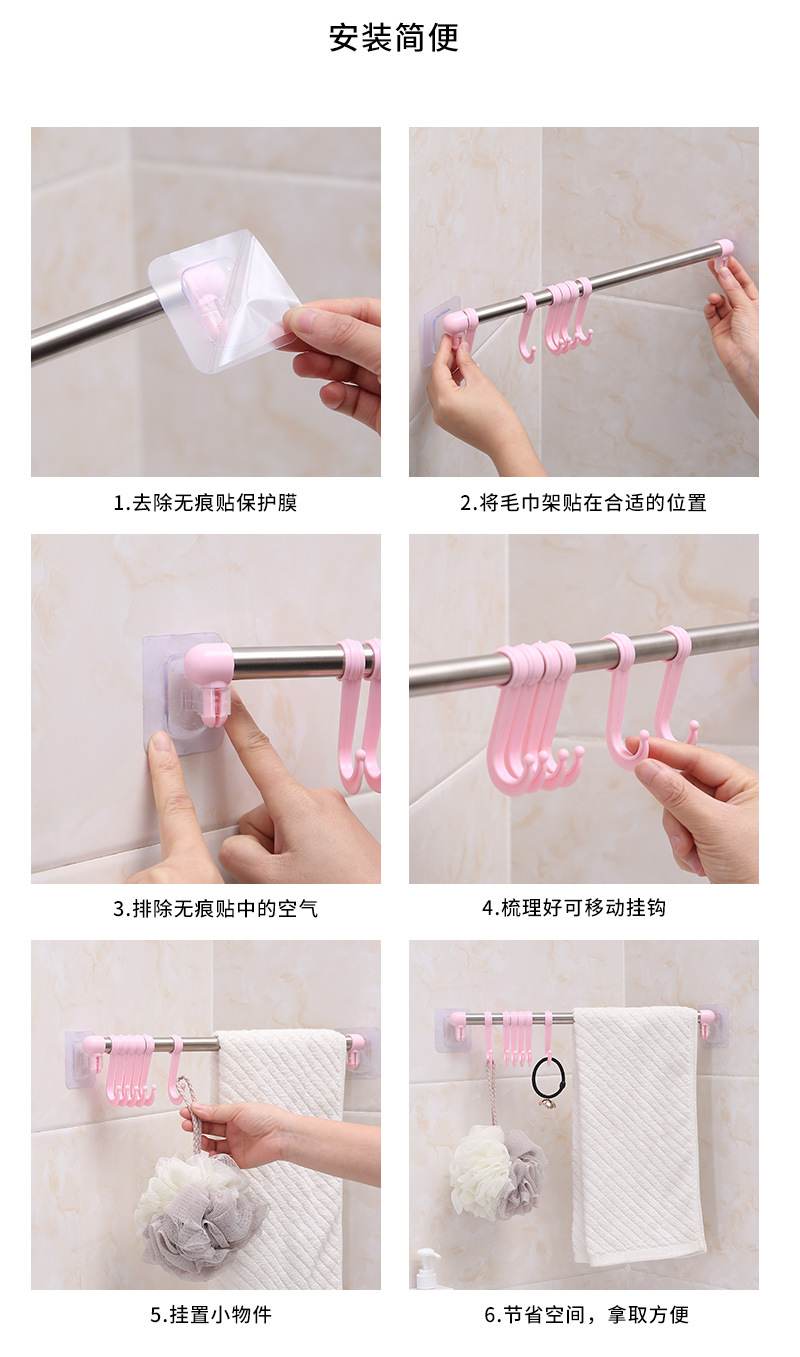 安装简便

1.去除无痕贴保护膜

2.将毛巾架贴在合适的位置

3.排除无痕贴中的空气

4.梳理好可移动挂钩

5.挂置小物件

6.节省空间，拿取方便