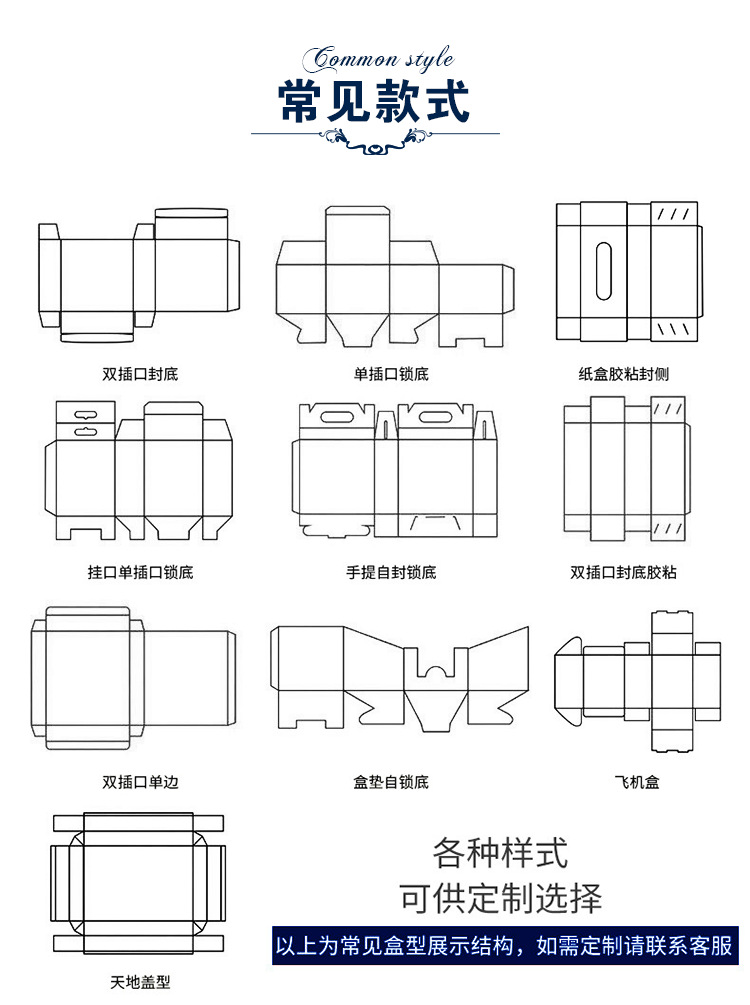 Common style
常见款式

双插口封底

单插口锁底

纸盒胶粘封侧

挂口单插口锁底

手提自封锁底

双插口封底胶粘

双插口单边

盒垫自锁底

飞机盒

天地盖型

各种样式
可供定制选择

以上为常见盒型展示结构，如需定制请联系客服