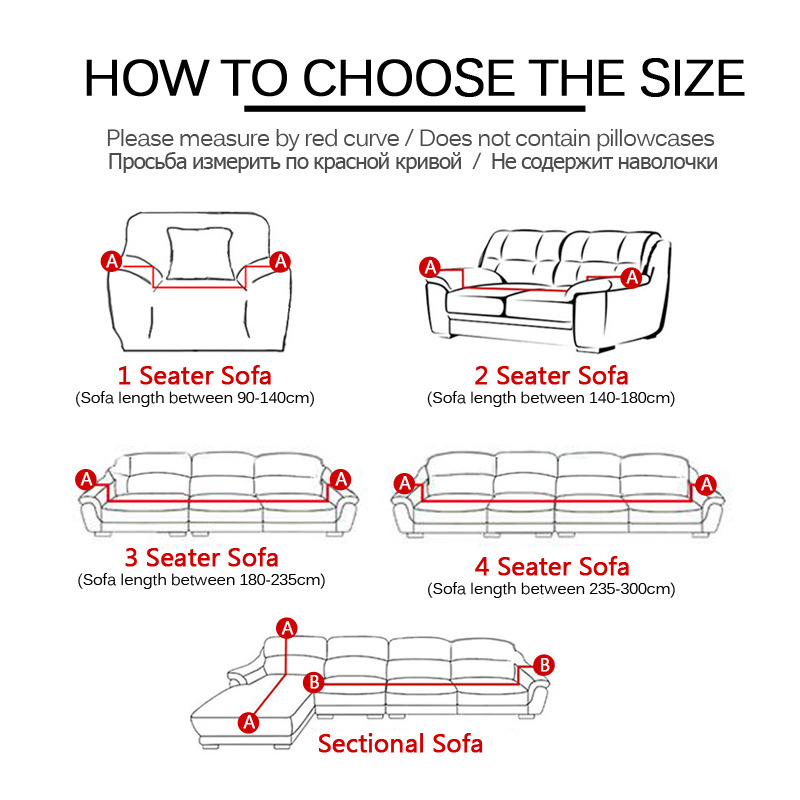 HOW TO CHOOSE THE SIZE

Please measure by red curve / Does not contain pillowcases
Просьба измерить по красной кривой / Не содержит наволочки

A A

1 Seater Sofa
(Sofa length between 90-140cm)

A A

2 Seater Sofa
(Sofa length between 140-180cm)

A A

3 Seater Sofa
(Sofa length between 180-235cm)

A A

4 Seater Sofa
(Sofa length between 235-300cm)

A B B A

Sectional Sofa