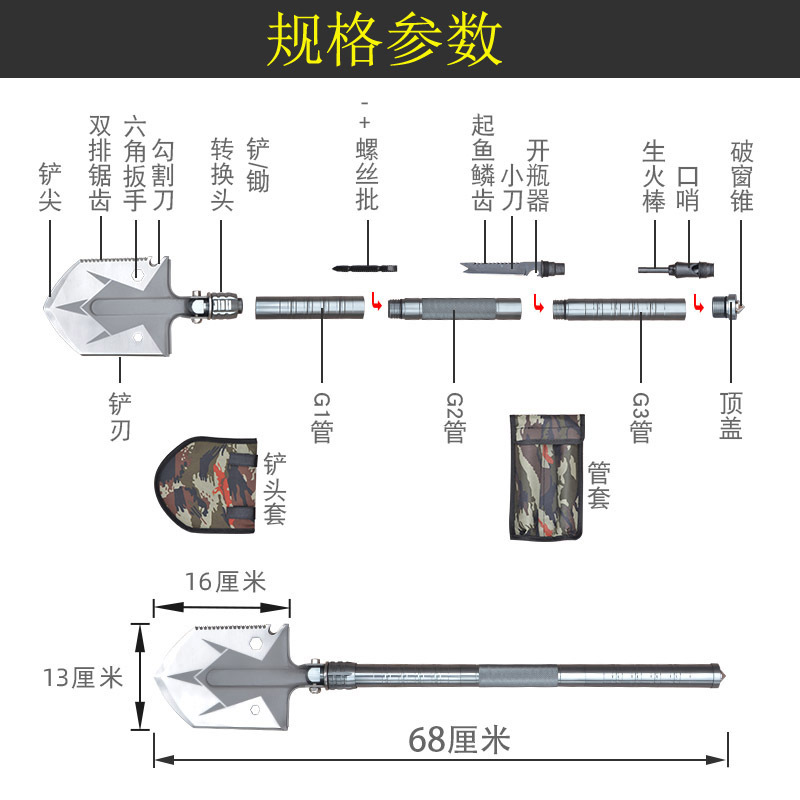 规格参数

铲尖

双排锯齿

六角扳手

勾割刀

转换头

铲锄

-+螺丝批

起鱼鳞齿

小刀

开瓶器

生火棒

口哨

破窗锥

铲刃

G1管

G2管

G3管

顶盖

铲头套

管套

16厘米

13厘米

68厘米