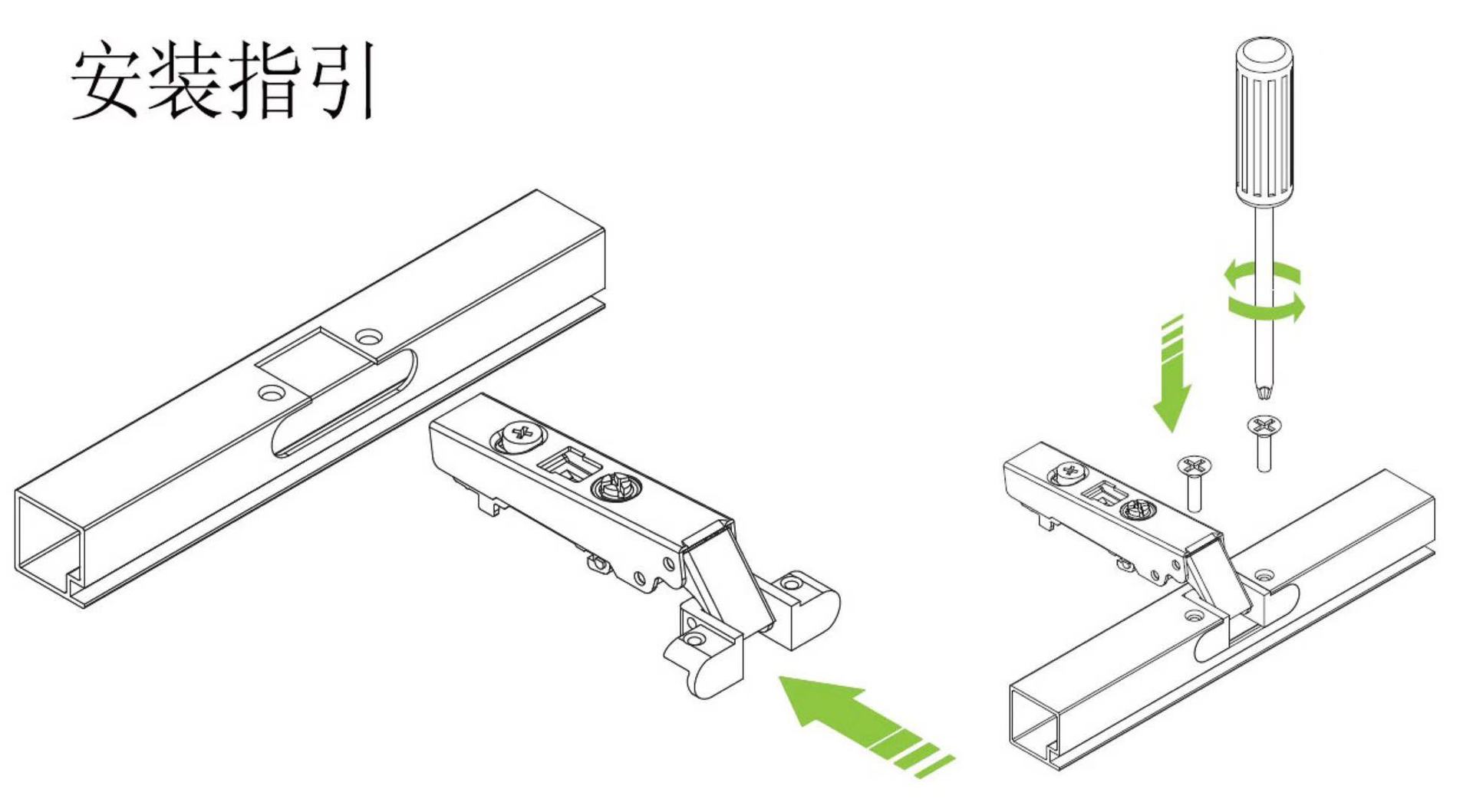 安装指引