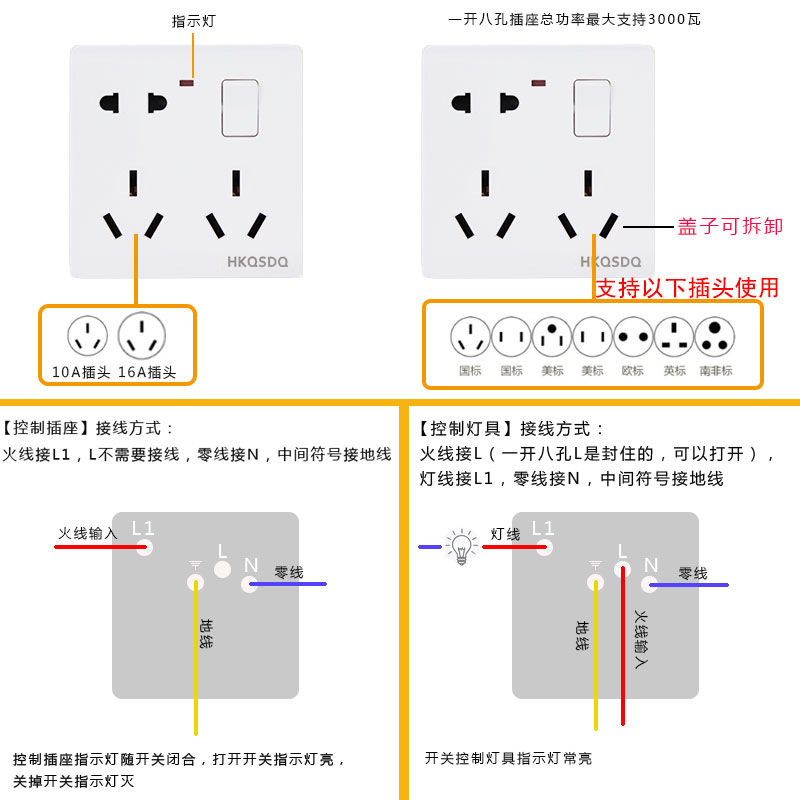 指示灯

HKQSDQ

10A插头 16A插头

一开八孔插座总功率最大支持3000瓦

HKQSDQ

盖子可拆卸

支持以下插头使用

国标 国标 美标 美标 欧标 英标 南非标

【控制插座】接线方式：
火线接L1，L不需要接线，零线接N，中间符号接地线

火线输入 L1

L

N

零线

地线

控制插座指示灯随开关闭合，打开开关指示灯亮，关掉开关指示灯灭

【控制灯具】接线方式：
火线接L（一开八孔L是封住的，可以打开），灯线接L1，零线接N，中间符号接地线

灯线 L1

L

N

零线

地线

火线输入

开关控制灯具指示灯常亮