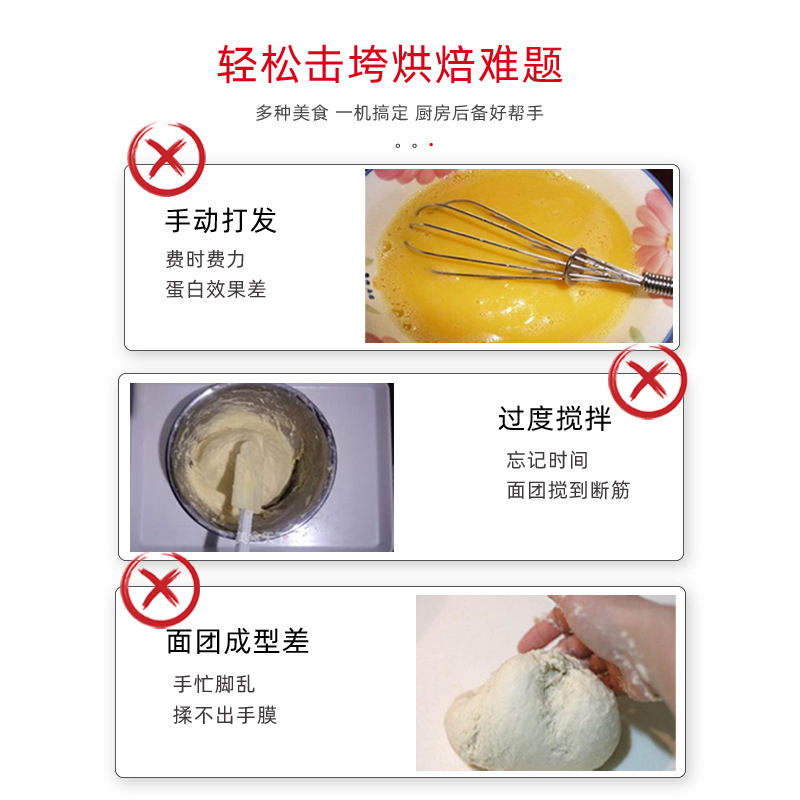 轻松击垮烘焙难题

多种美食 一机搞定 厨房后备好帮手

手动打发

费时费力

蛋白效果差

过度搅拌

忘记时间

面团搅到断筋

面团成型差

手忙脚乱

揉不出手膜