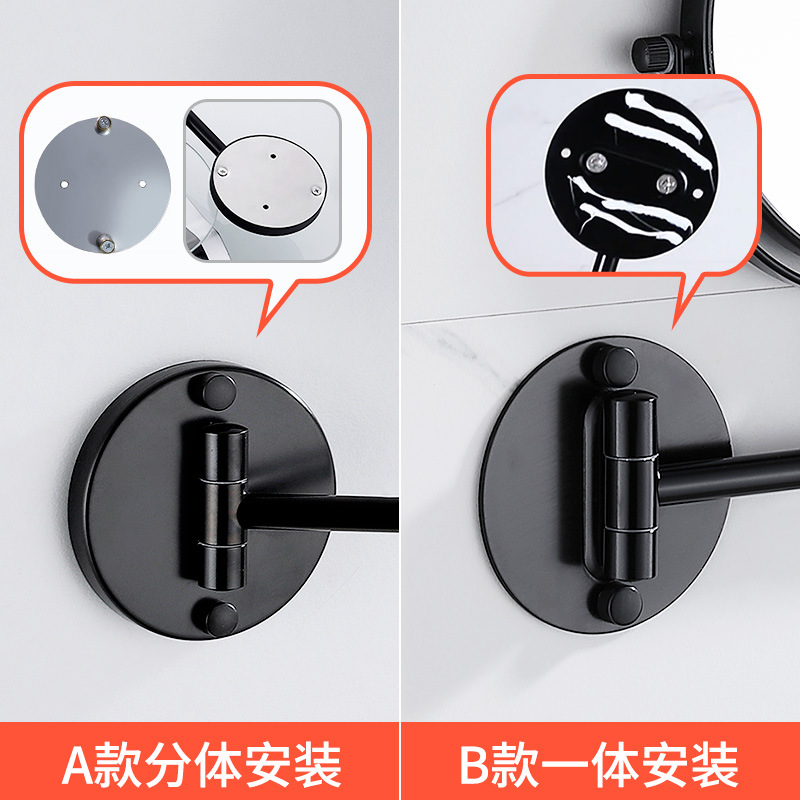 A款分体安装

B款一体安装