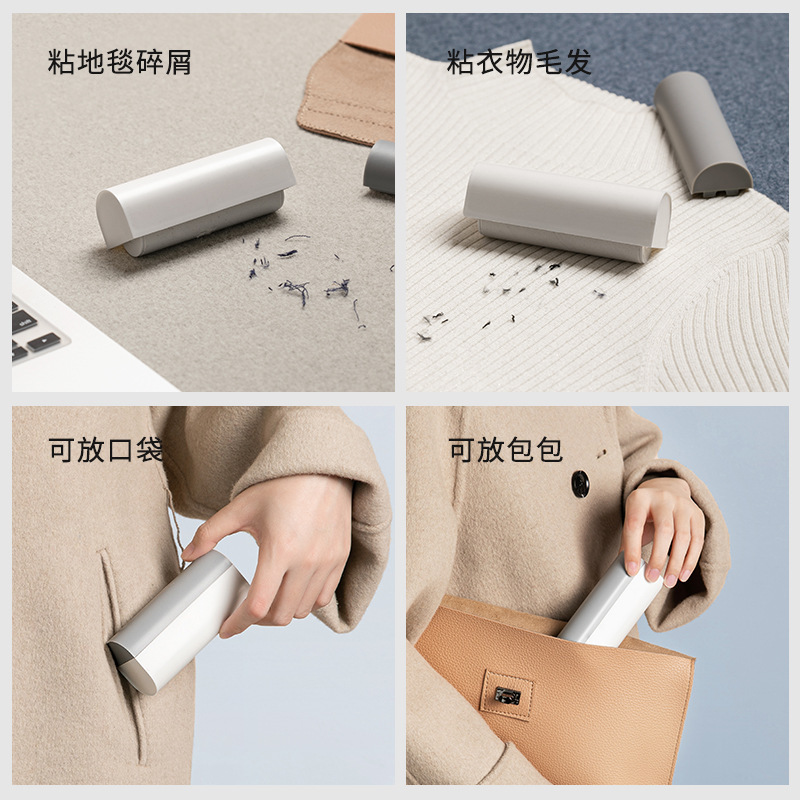 粘地毯碎屑

粘衣物毛发

可放口袋

可放包包