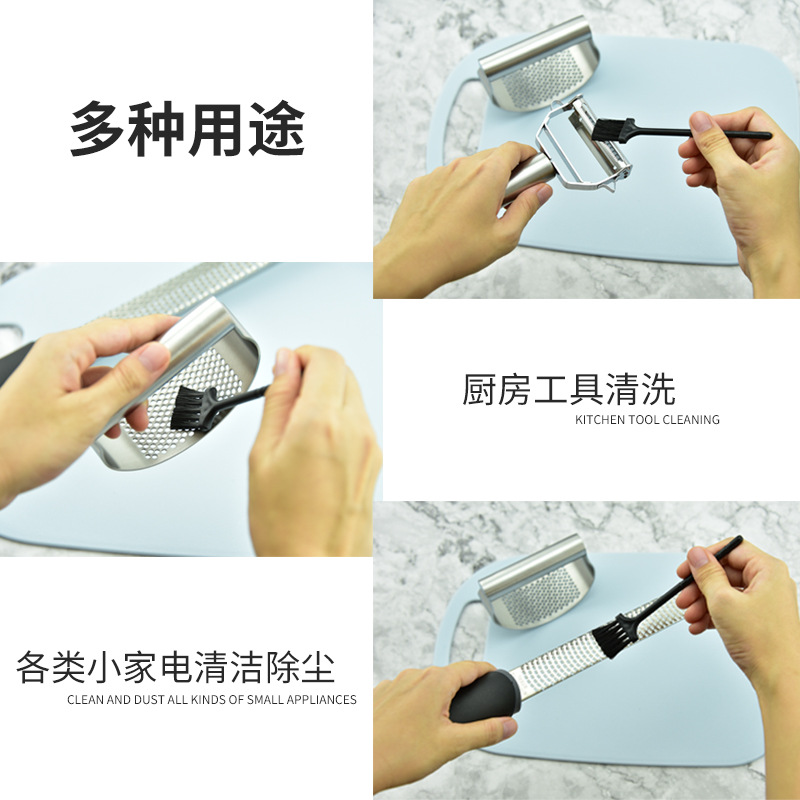 多种用途

厨房工具清洗
KITCHEN TOOL CLEANING

各类小家电清洁除尘
CLEAN AND DUST ALL KINDS OF SMALL APPLIANCES