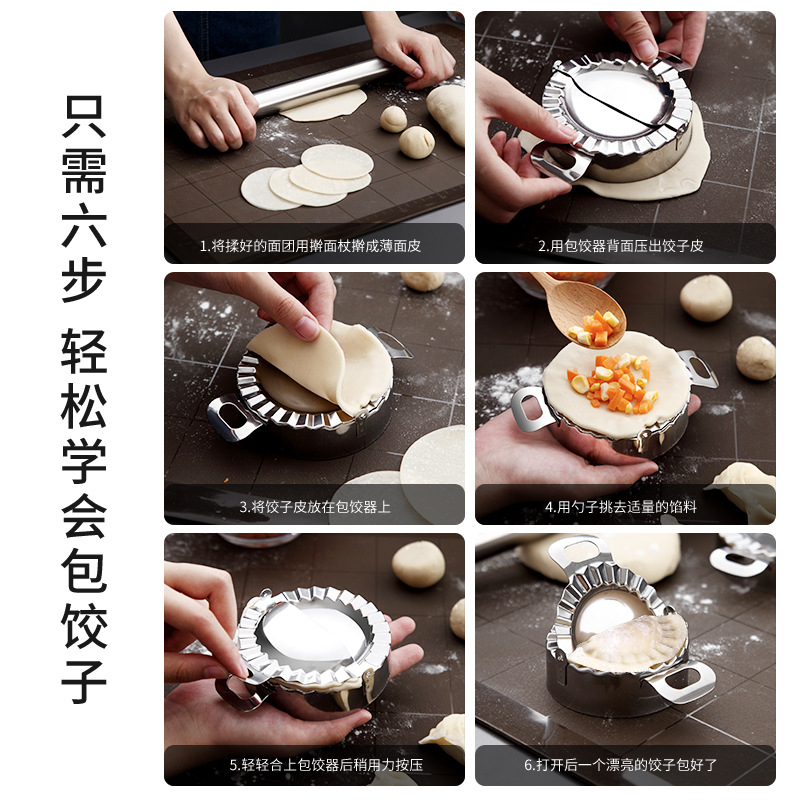 只需六步 轻松学会包饺子

1.将揉好的面团用擀面杖擀成薄面皮

2.用包饺器背面压出饺子皮

3.将饺子皮放在包饺器上

4.用勺子挑去适量的馅料

5.轻轻合上包饺器后稍用力按压

6.打开后一个漂亮的饺子包好了