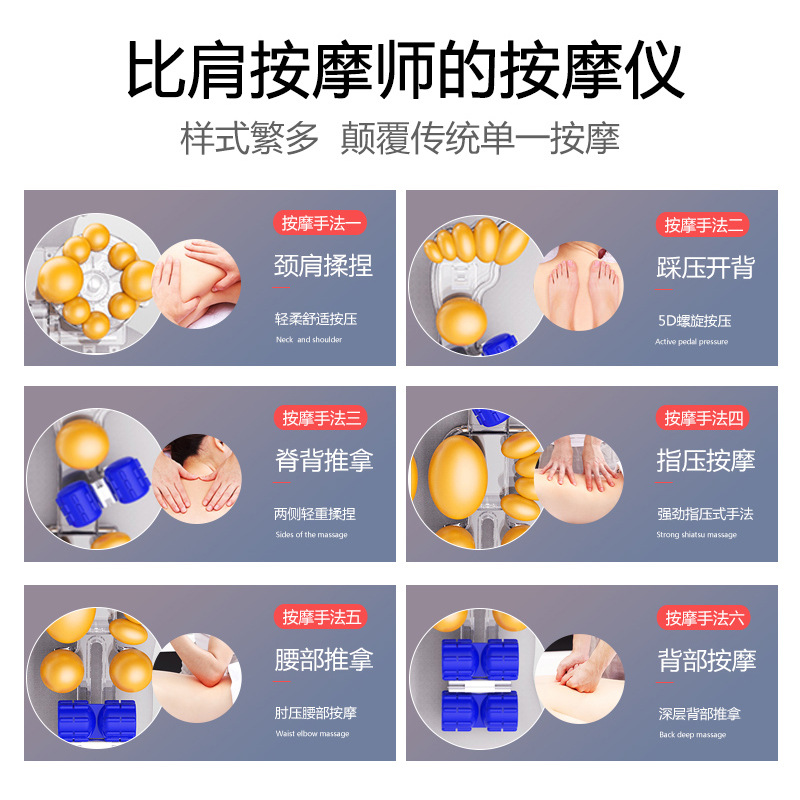 比肩按摩师的按摩仪

样式繁多 颠覆传统单一按摩

按摩手法一

颈肩揉捏

轻柔舒适按压

Neck and shoulder

按摩手法二

踩压开背

5D螺旋按压

Active pedal pressure

按摩手法三

脊背推拿

两侧轻重揉捏

Sides of the massage

按摩手法四

指压按摩

强劲指压式手法

Strong shiatsu massage

按摩手法五

腰部推拿

肘压腰部按摩

Waist elbow massage

按摩手法六

背部按摩

深层背部推拿

Back deep massage