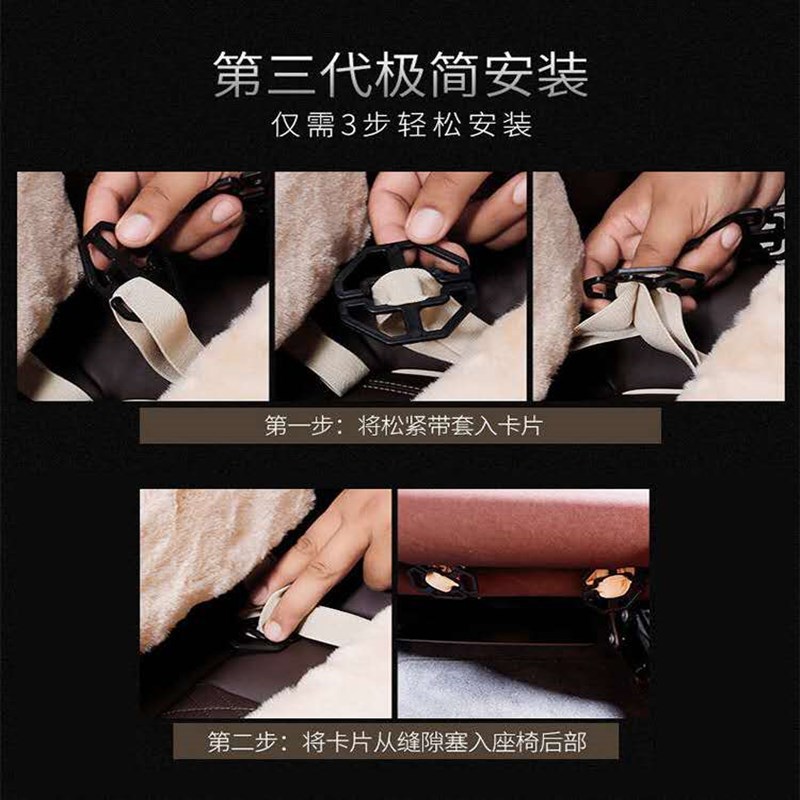 第三代极简安装
仅需3步轻松安装

第一步：将松紧带套入卡片

第二步：将卡片从缝隙塞入座椅后部