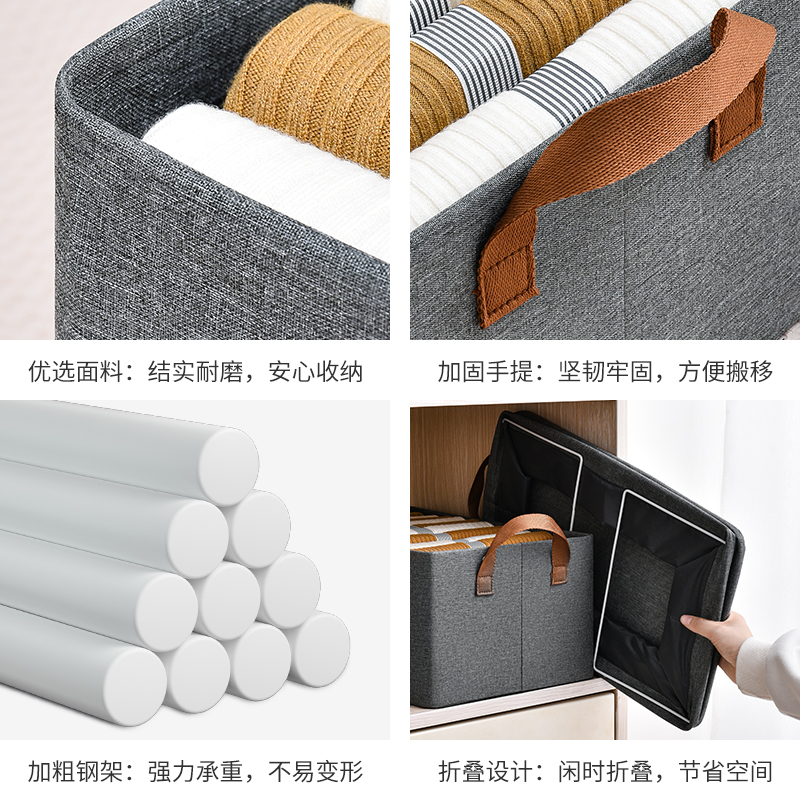 优选面料：结实耐磨，安心收纳

加固手提：坚韧牢固，方便搬移

加粗钢架：强力承重，不易变形

折叠设计：闲时折叠，节省空间