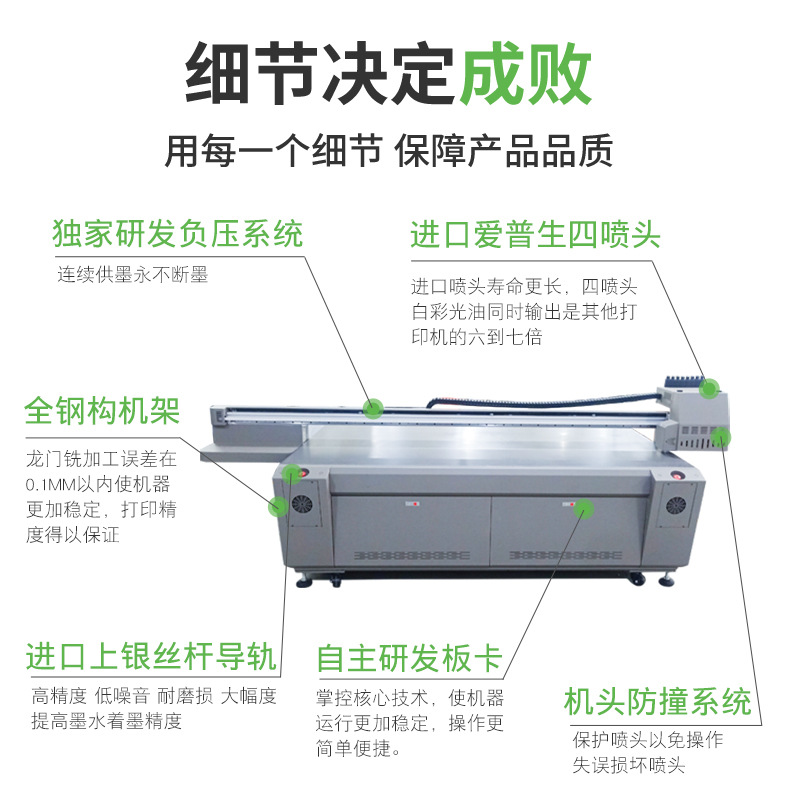 细节决定成败

用每一个细节 保障产品品质

独家研发负压系统

连续供墨永不断墨

进口爱普生四喷头

进口喷头寿命更长，四喷头白彩光油同时输出是其他打印机的六到七倍

全钢构机架

龙门铣加工误差在0.1MM以内使机器更加稳定，打印精度得以保证

进口上银丝杆导轨

高精度 低噪音 耐磨损 大幅度提高墨水着墨精度

自主研发板卡

掌控核心技术，使机器运行更加稳定，操作更简单便捷。

机头防撞系统

保护喷头以免操作失误损坏喷头