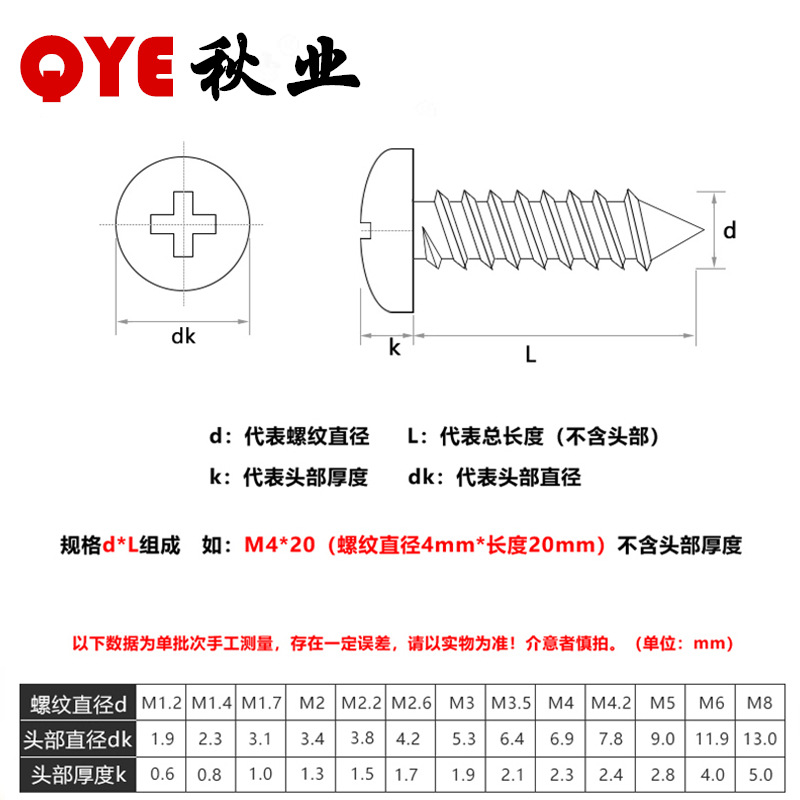 QYE 秋业

dk

k

L

d

d：代表螺纹直径　L：代表总长度（不含头部）

k：代表头部厚度　dk：代表头部直径

规格d*L组成　如：M4*20（螺纹直径4mm*长度20mm）不含头部厚度

以下数据为单批次手工测量，存在一定误差，请以实物为准！介意者慎拍。（单位：mm）

| 螺纹直径d | M1.2 | M1.4 | M1.7 | M2 | M2.2 | M2.6 | M3 | M3.5 | M4 | M4.2 | M5 | M6 | M8 |
|---|---|---|---|---|---|---|---|---|---|---|---|---|---|
| 头部直径dk | 1.9 | 2.3 | 3.1 | 3.4 | 3.8 | 4.2 | 5.3 | 6.4 | 6.9 | 7.8 | 9.0 | 11.9 | 13.0 |
| 头部厚度k | 0.6 | 0.8 | 1.0 | 1.3 | 1.5 | 1.7 | 1.9 | 2.1 | 2.3 | 2.4 | 2.8 | 4.0 | 5.0 |