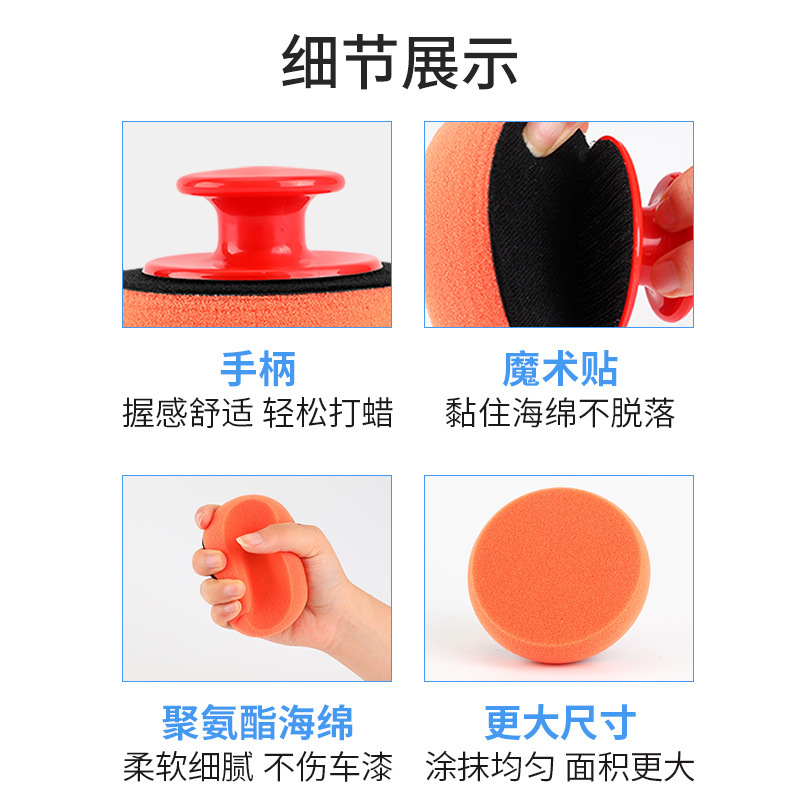 细节展示

手柄
握感舒适 轻松打蜡

魔术贴
黏住海绵不脱落

聚氨酯海绵
柔软细腻 不伤车漆

更大尺寸
涂抹均匀 面积更大