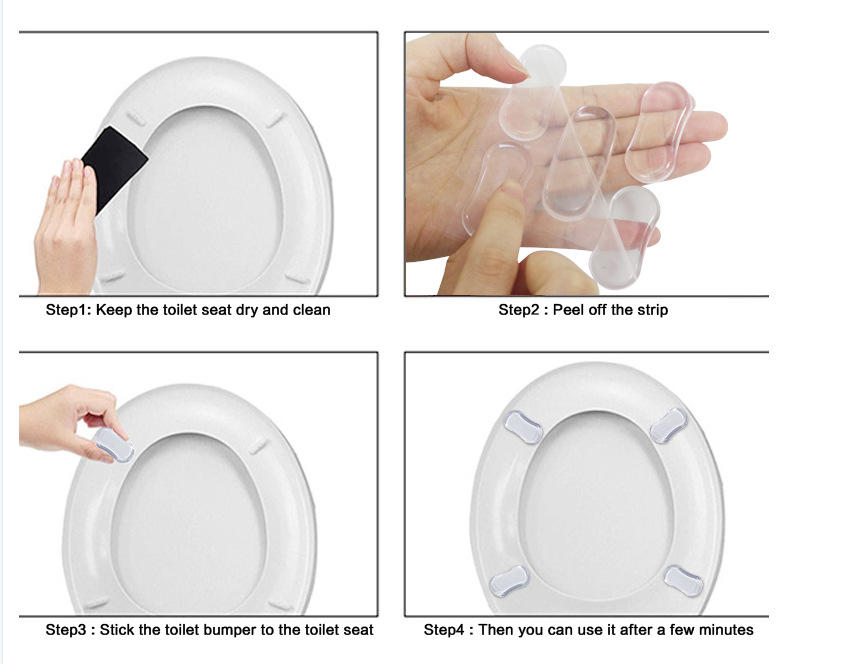 Step1: Keep the toilet seat dry and clean

Step2 : Peel off the strip

Step3 : Stick the toilet bumper to the toilet seat

Step4 : Then you can use it after a few minutes