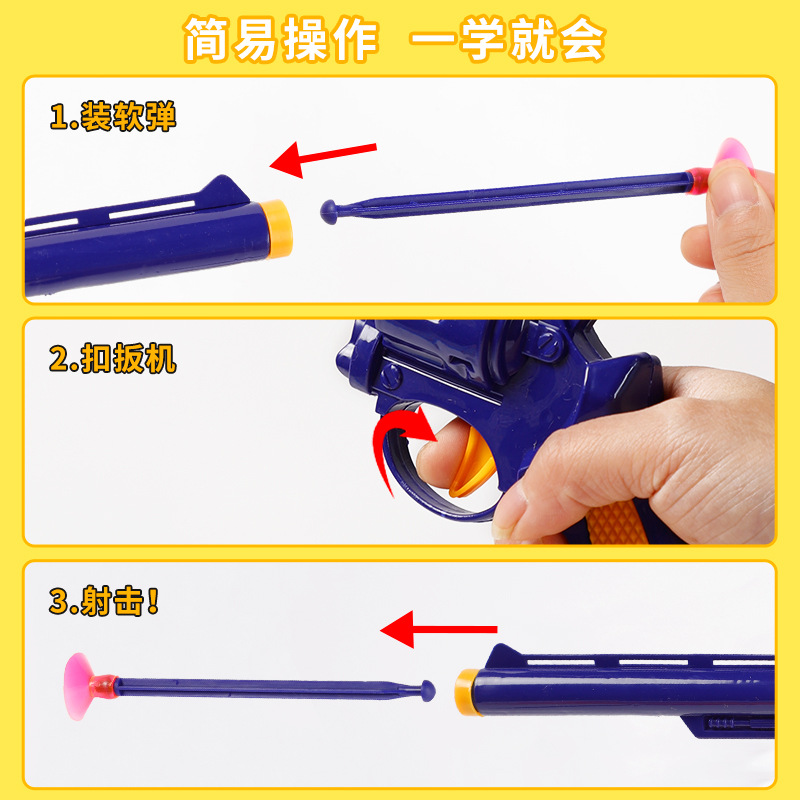 简易操作 一学就会

1.装软弹

2.扣扳机

3.射击!