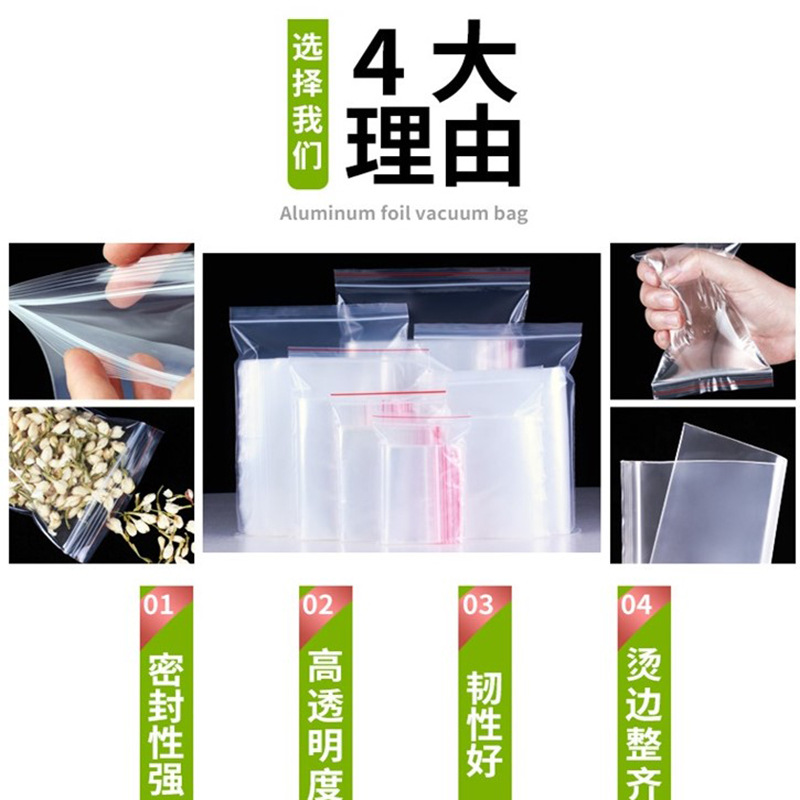 选择我们

4大理由

Aluminum foil vacuum bag

01
密封性强

02
高透明度

03
韧性好

04
烫边整齐