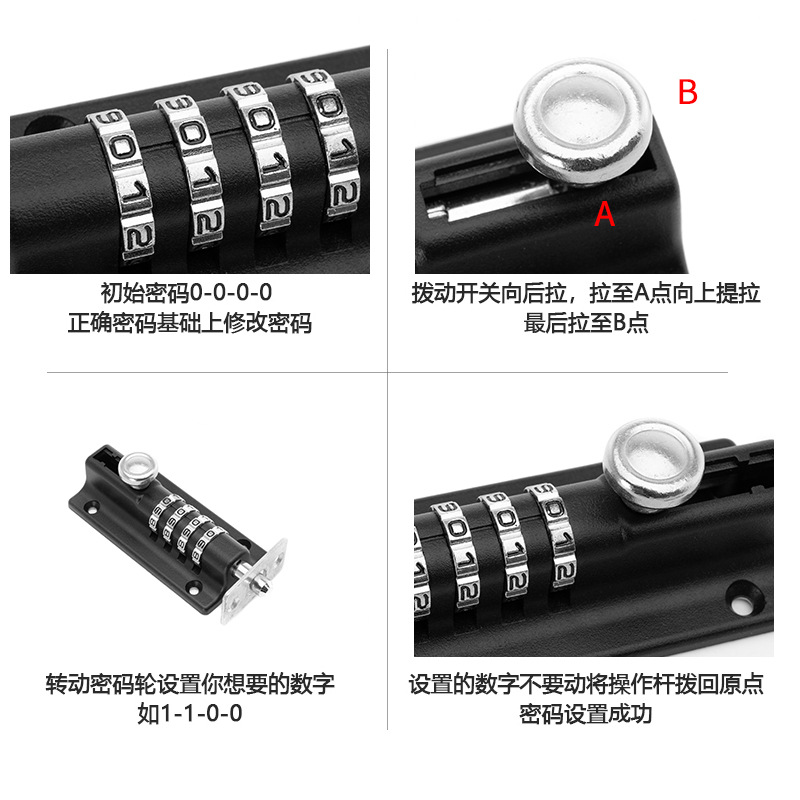 初始密码0-0-0-0
正确密码基础上修改密码

B

A

拨动开关向后拉，拉至A点向上提拉
最后拉至B点

转动密码轮设置你想要的数字
如1-1-0-0

设置的数字不要动将操作杆拨回原点
密码设置成功