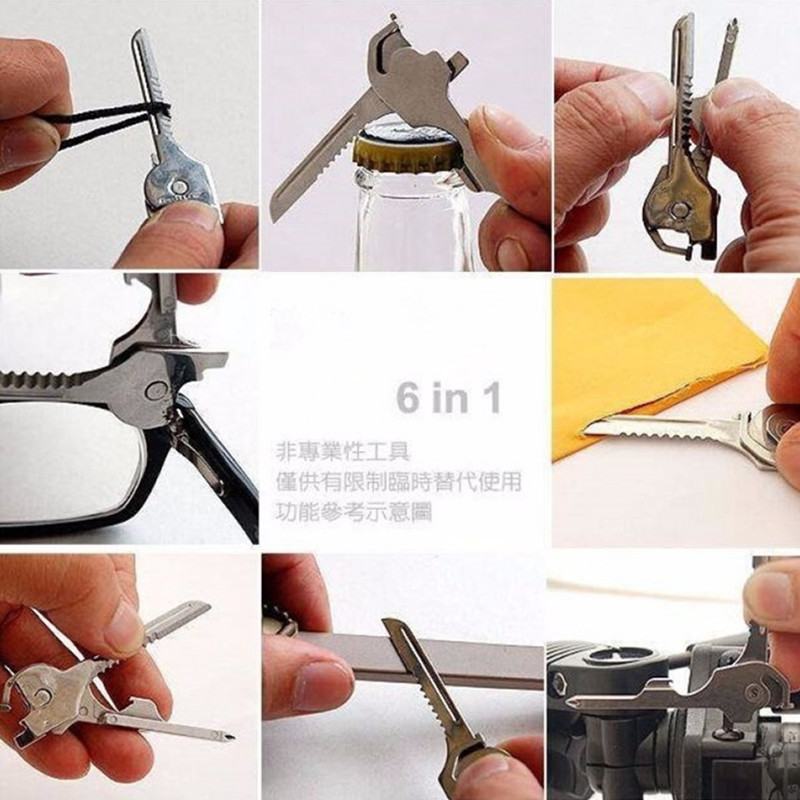 6 in 1

非專業性工具
僅供有限制臨時替代使用
功能參考示意圖