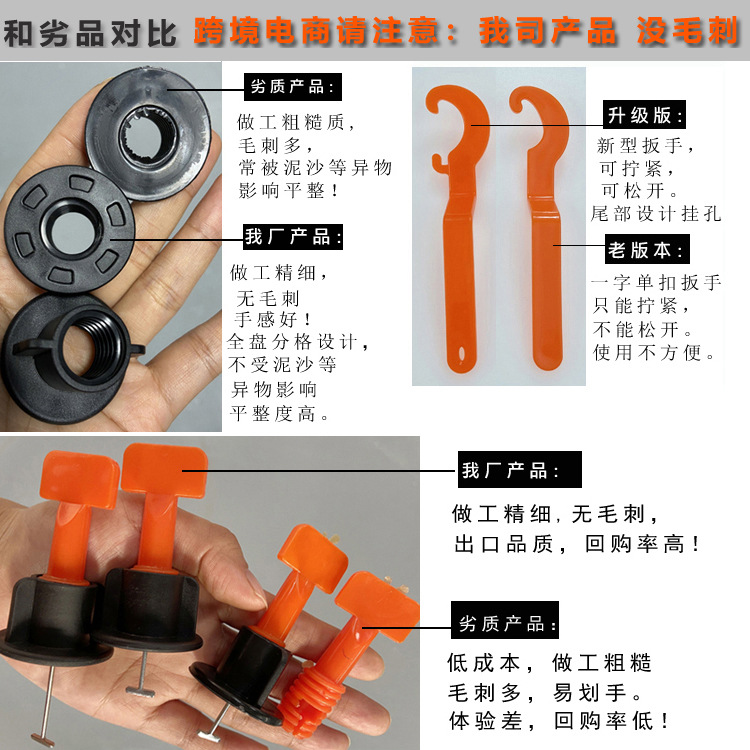 和劣品对比 跨境电商请注意：我司产品 没毛刺

劣质产品：

做工粗糙质，
毛刺多，
常被泥沙等异物
影响平整！

我厂产品：

做工精细，
无毛刺
手感好！
全盘分格设计，
不受泥沙等
异物影响
平整度高。

升级版：

新型扳手，
可拧紧，
可松开。
尾部设计挂孔

老版本：

一字单扣扳手
只能拧紧，
不能松开。
使用不方便。

我厂产品：

做工精细，无毛刺，
出口品质，回购率高！

劣质产品：

低成本，做工粗糙
毛刺多，易划手。
体验差，回购率低！