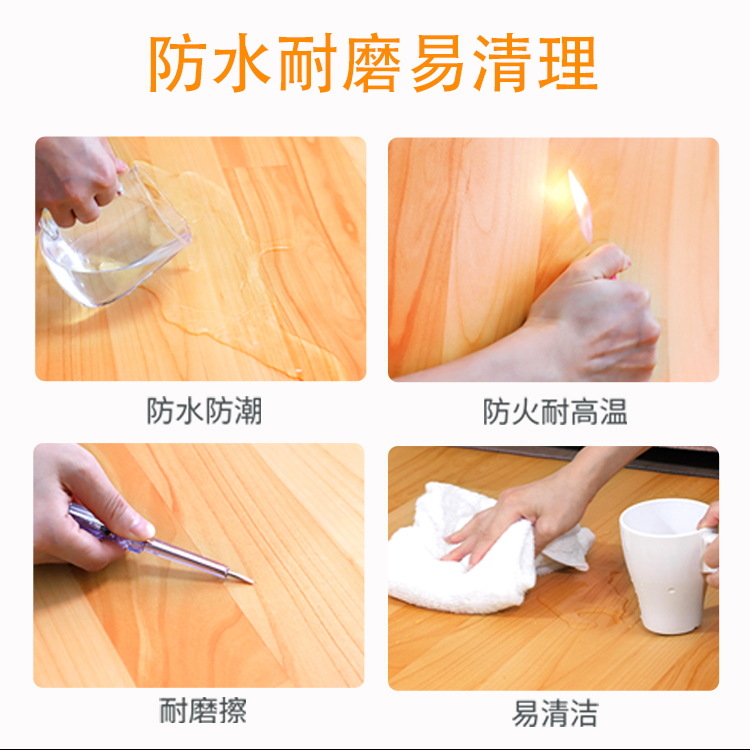 防水耐磨易清理

防水防潮

防火耐高温

耐磨擦

易清洁