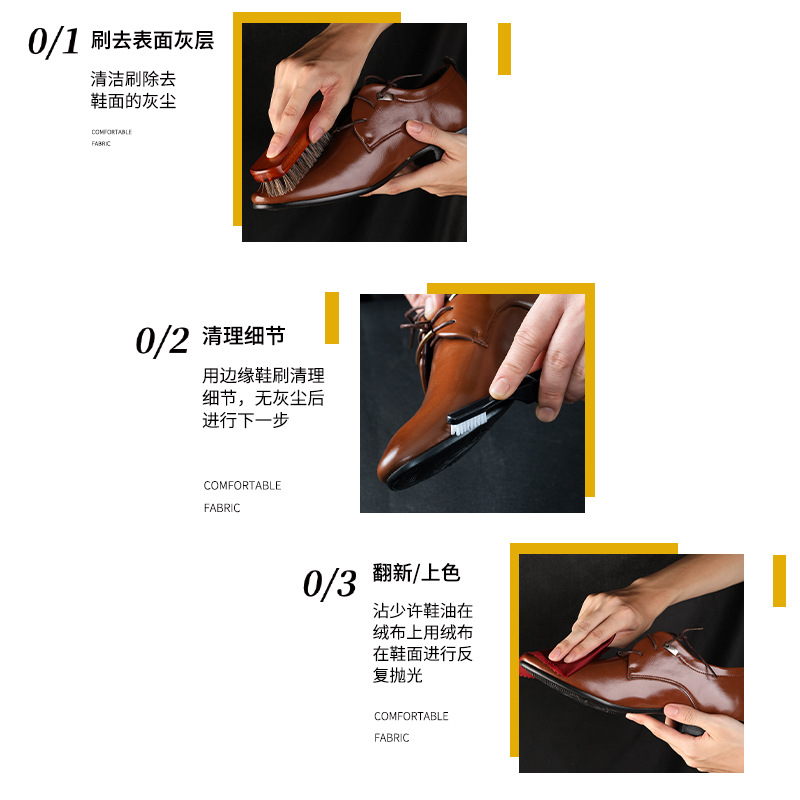 0/1 刷去表面灰层

清洁刷除去鞋面的灰尘

COMFORTABLE
FABRIC

0/2 清理细节

用边缘鞋刷清理细节，无灰尘后进行下一步

COMFORTABLE
FABRIC

0/3 翻新/上色

沾少许鞋油在绒布上用绒布在鞋面进行反复抛光

COMFORTABLE
FABRIC