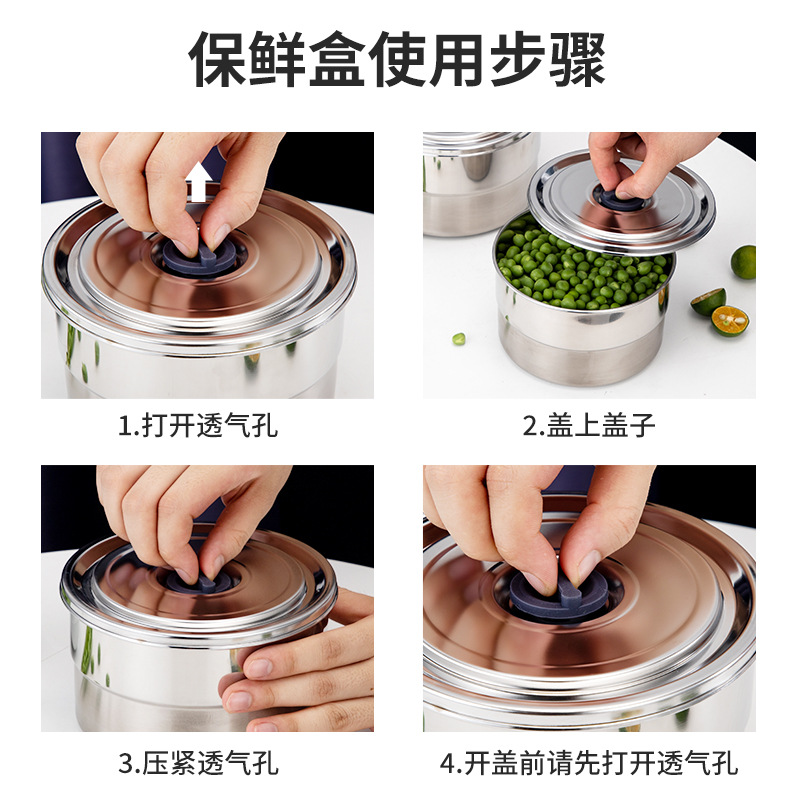 保鲜盒使用步骤

1.打开透气孔

2.盖上盖子

3.压紧透气孔

4.开盖前请先打开透气孔