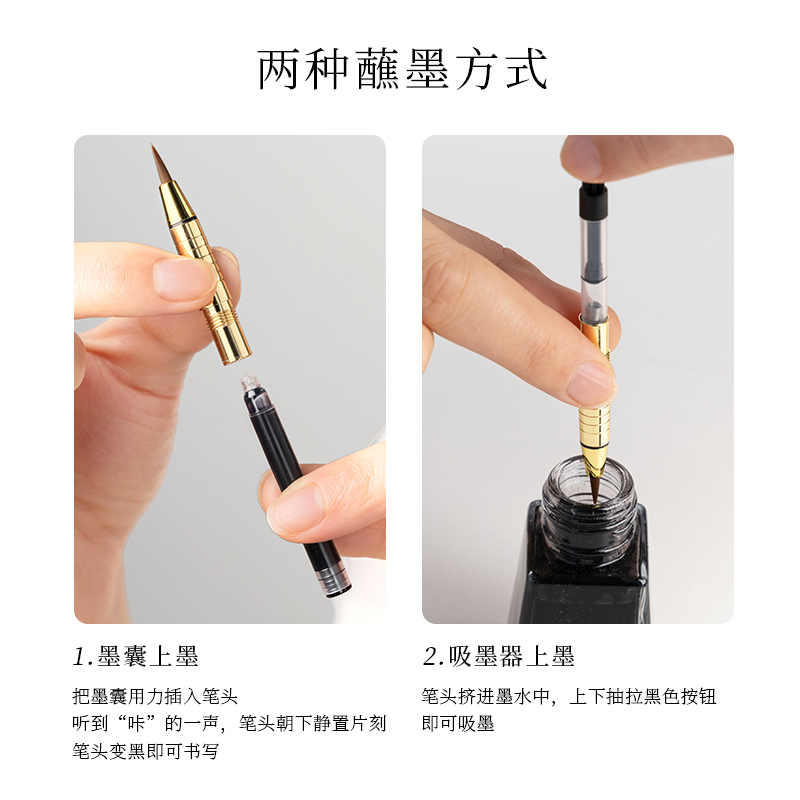 两种蘸墨方式

1.墨囊上墨

把墨囊用力插入笔头
听到“咔”的一声，笔头朝下静置片刻
笔头变黑即可书写

2.吸墨器上墨

笔头挤进墨水中，上下抽拉黑色按钮
即可吸墨