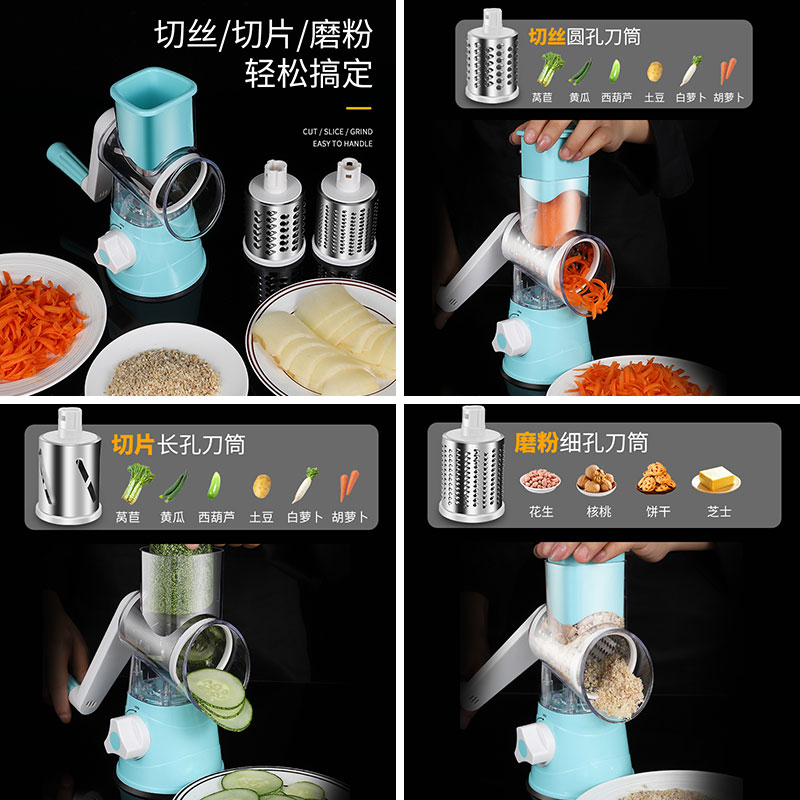 切丝/切片/磨粉
轻松搞定

CUT / SLICE / GRIND
EASY TO HANDLE

切丝圆孔刀筒
莴苣 黄瓜 西葫芦 土豆 白萝卜 胡萝卜

切片长孔刀筒
莴苣 黄瓜 西葫芦 土豆 白萝卜 胡萝卜

磨粉细孔刀筒
花生 核桃 饼干 芝士