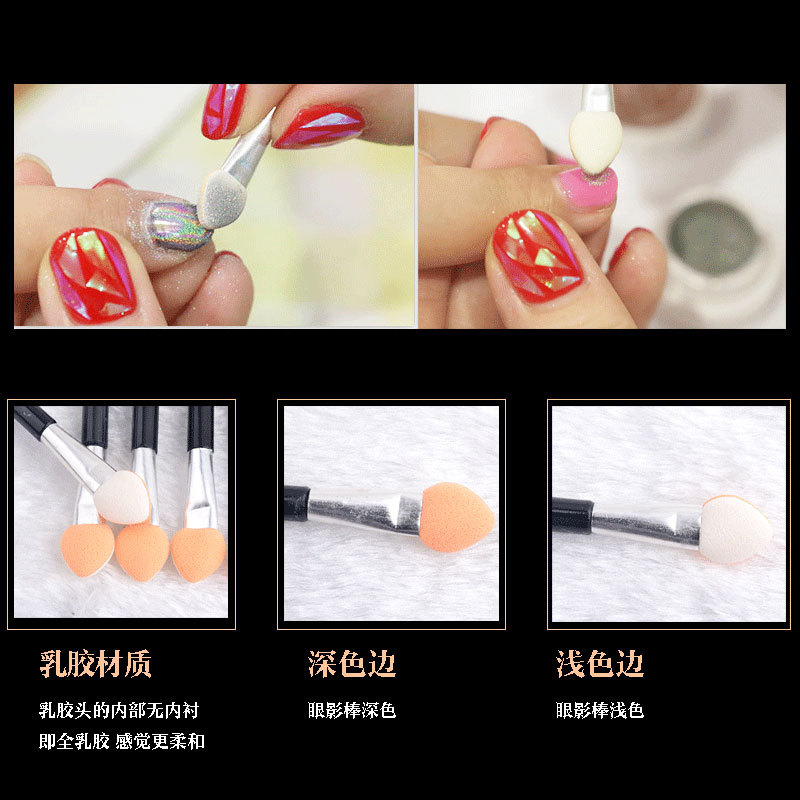 乳胶材质

乳胶头的内部无内衬
即全乳胶 感觉更柔和

深色边

眼影棒深色

浅色边

眼影棒浅色