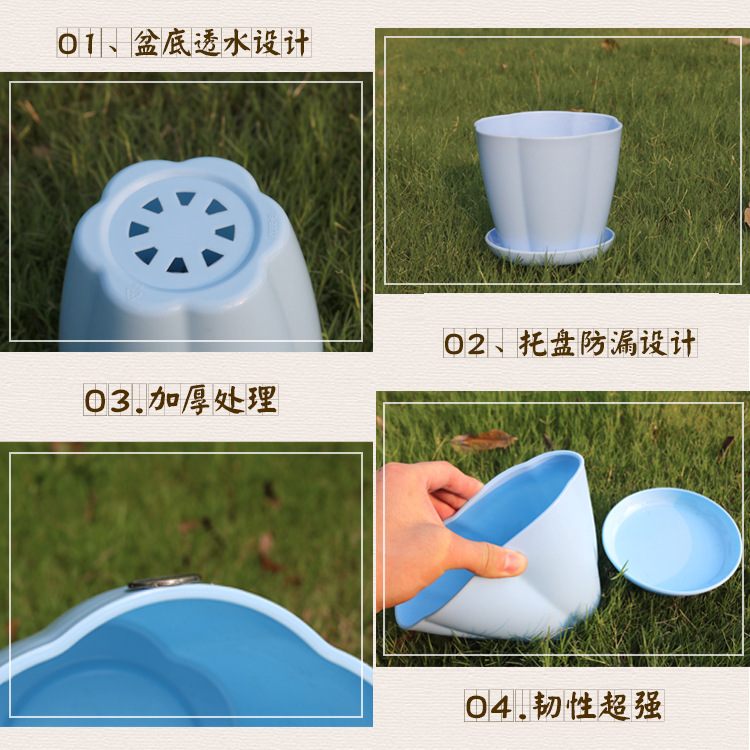 01、盆底透水设计

02、托盘防漏设计

03.加厚处理

04.韧性超强