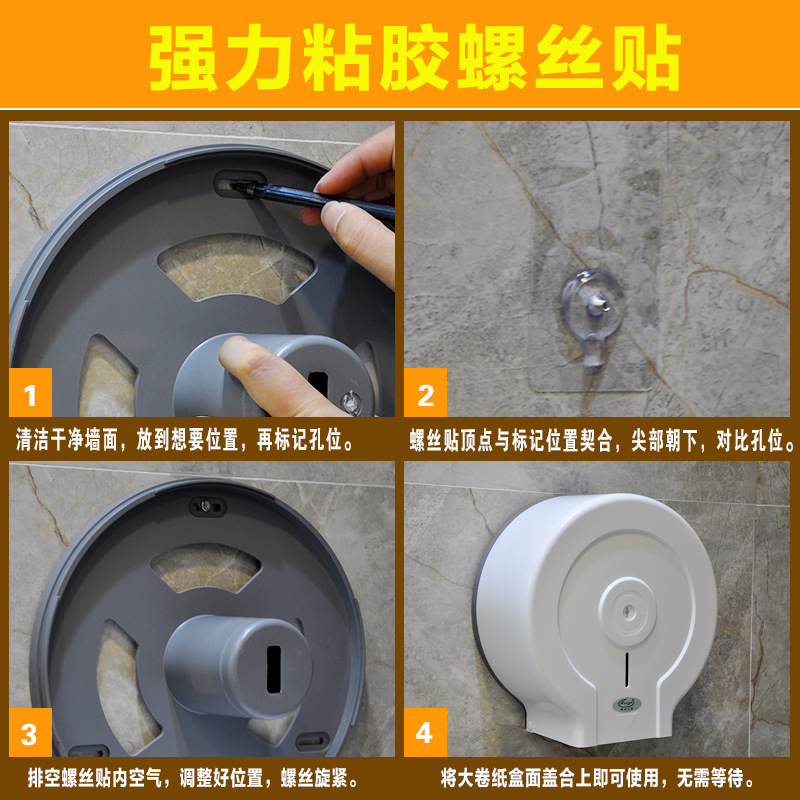 强力粘胶螺丝贴

1

清洁干净墙面，放到想要位置，再标记孔位。

2

螺丝贴顶点与标记位置契合，尖部朝下，对比孔位。

3

排空螺丝贴内空气，调整好位置，螺丝旋紧。

4

将大卷纸盒面盖合上即可使用，无需等待。