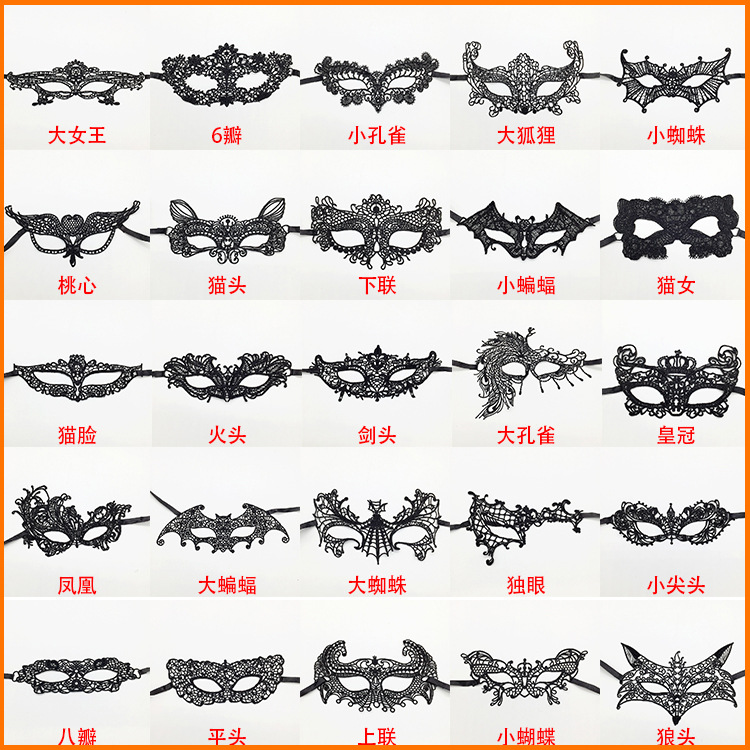 大女王
6瓣
小孔雀
大狐狸
小蜘蛛

桃心
猫头
下联
小蝙蝠
猫女

猫脸
火头
剑头
大孔雀
皇冠

凤凰
大蝙蝠
大蜘蛛
独眼
小尖头

八瓣
平头
上联
小蝴蝶
狼头