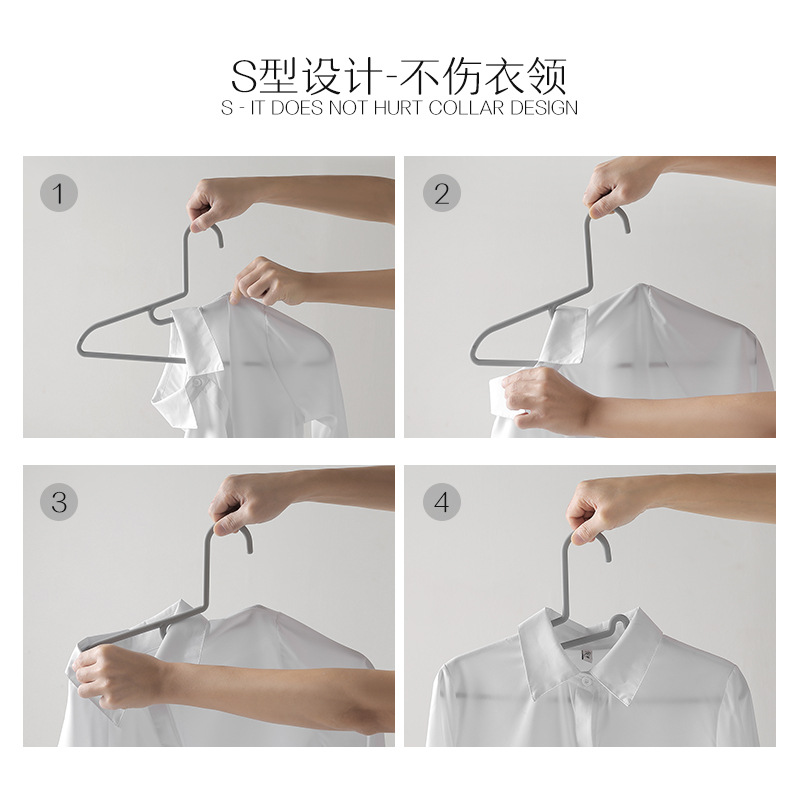 S型设计-不伤衣领
S - IT DOES NOT HURT COLLAR DESIGN

1

2

3

4