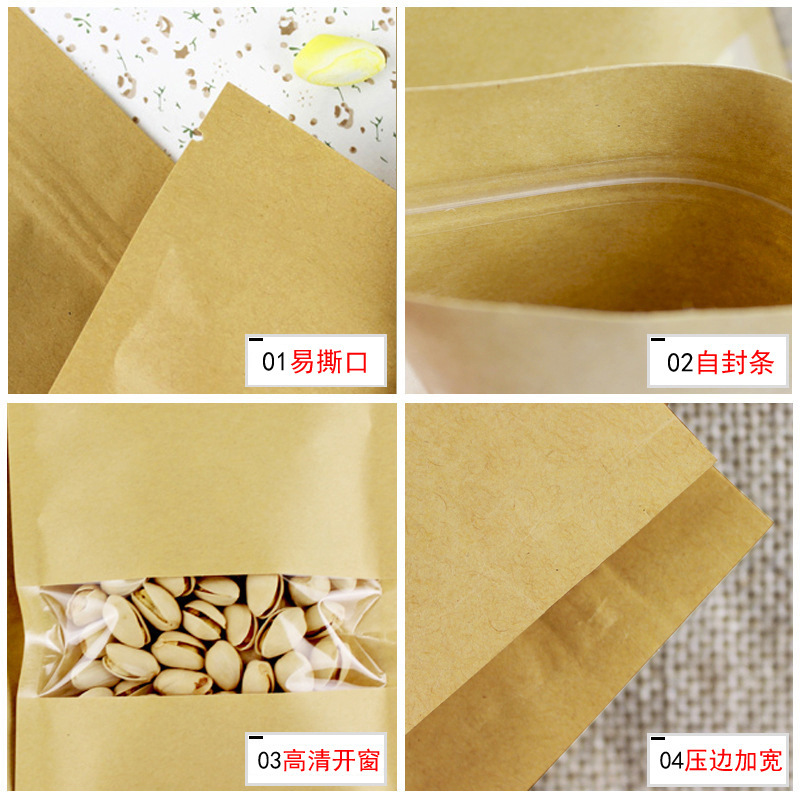 01易撕口

02自封条

03高清开窗

04压边加宽